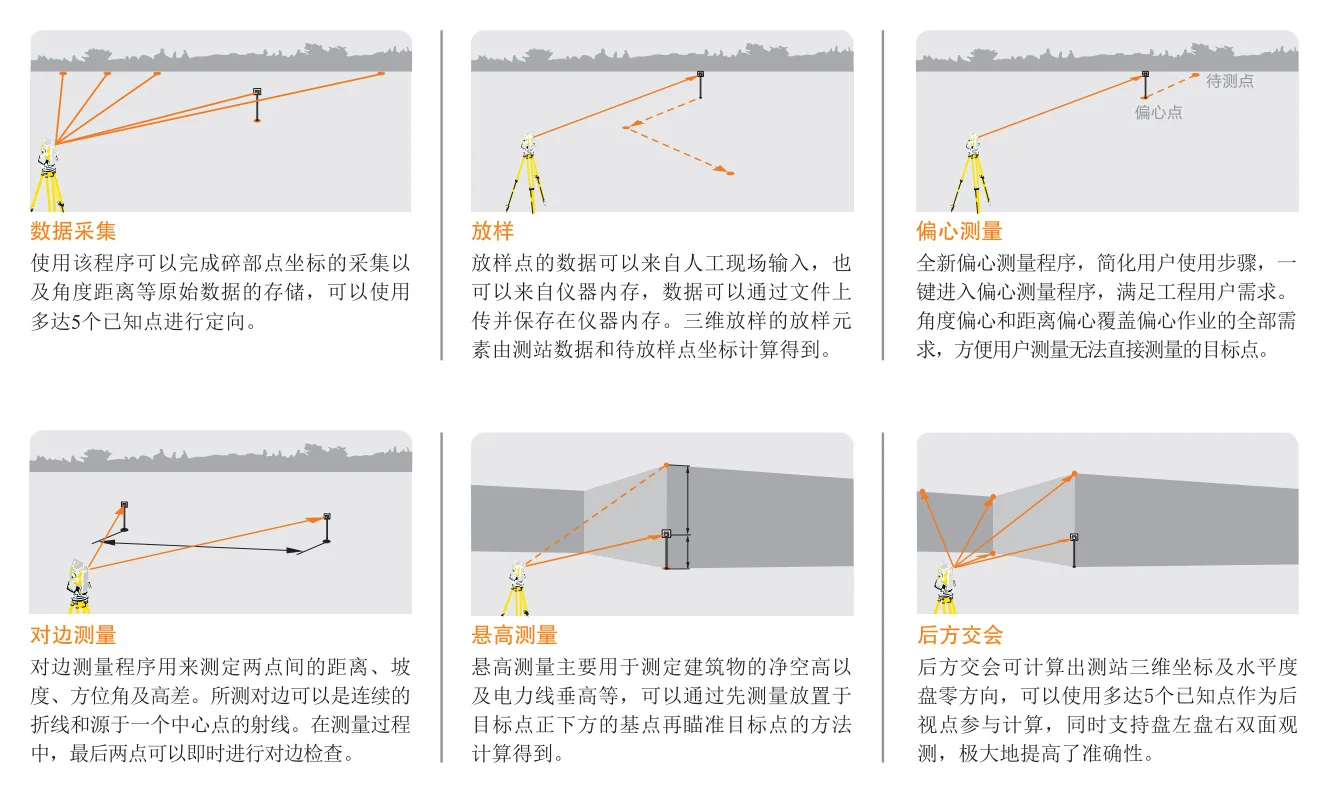 数据采集

使用该程序可以完成碎部点坐标的采集以及角度距离等原始数据的存储，可以使用多达5个已知点进行定向。

放样

放样点的数据可以来自人工现场输入，也可以来自仪器内存，数据可以通过文件上传并保存在仪器内存。三维放样的放样元素由测站数据和待放样点坐标计算得到。

待测点

偏心点

偏心测量

全新偏心测量程序，简化用户使用步骤，一键进入偏心测量程序，满足工程用户需求。角度偏心和距离偏心覆盖偏心作业的全部需求，方便用户测量无法直接测量的目标点。

对边测量

对边测量程序用来测定两点间的距离、坡度、方位角及高差。所测对边可以是连续的折线和源于一个中心点的射线。在测量过程中，最后两点可以即时进行对边检查。

悬高测量

悬高测量主要用于测定建筑物的净空高以及电力线垂高等，可以通过先测量放置于目标点正下方的基点再瞄准目标点的方法计算得到。

后方交会

后方交会可计算出测站三维坐标及水平度盘零方向，可以使用多达5个已知点作为后视点参与计算，同时支持盘左盘右双面观测，极大地提高了准确性。