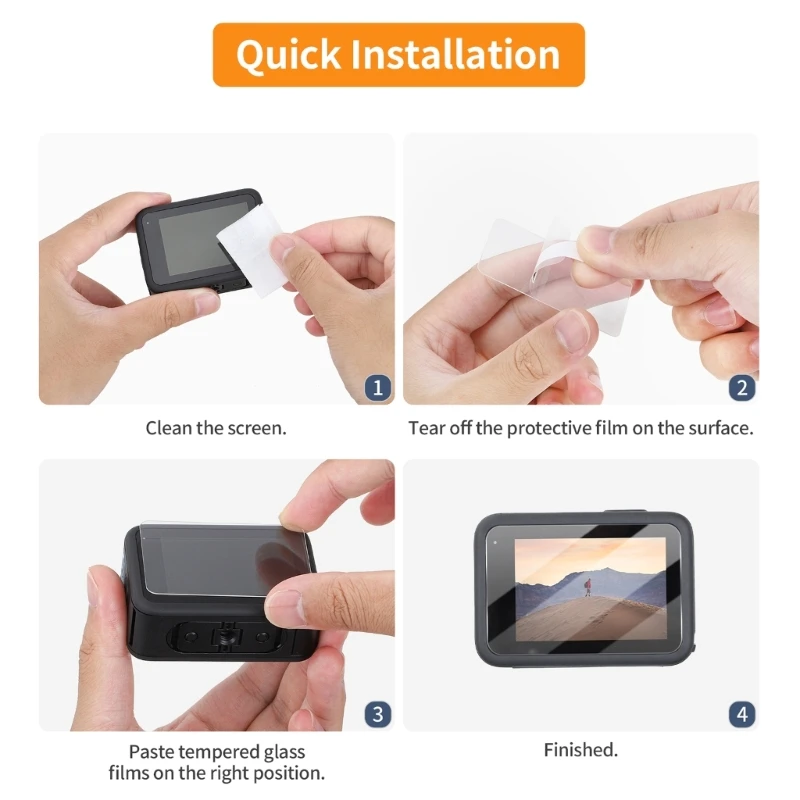 Quick Installation

1

Clean the screen.

2

Tear off the protective film on the surface.

3

Paste tempered glass films on the right position.

4

Finished.