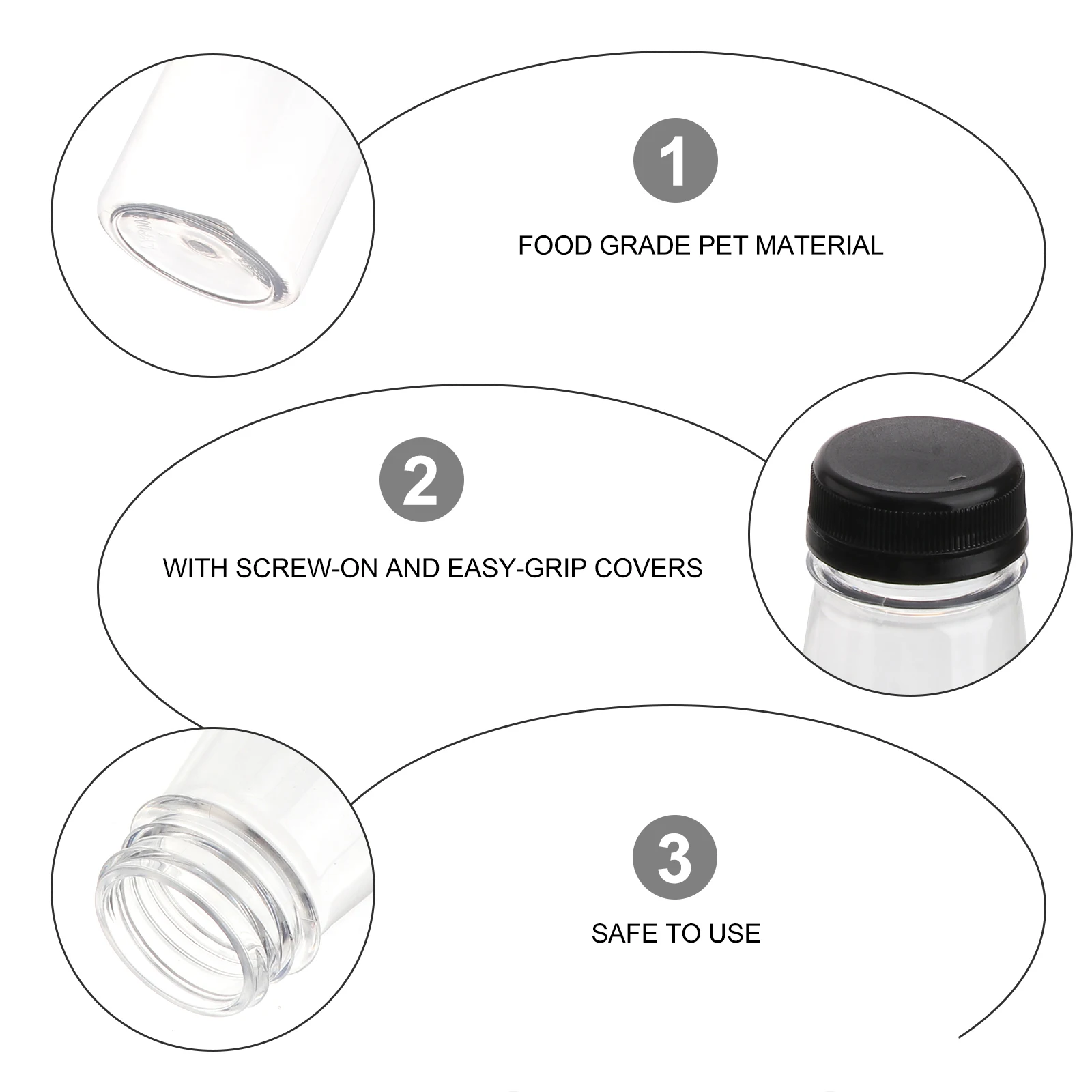 1

FOOD GRADE PET MATERIAL

2

WITH SCREW-ON AND EASY-GRIP COVERS

3

SAFE TO USE