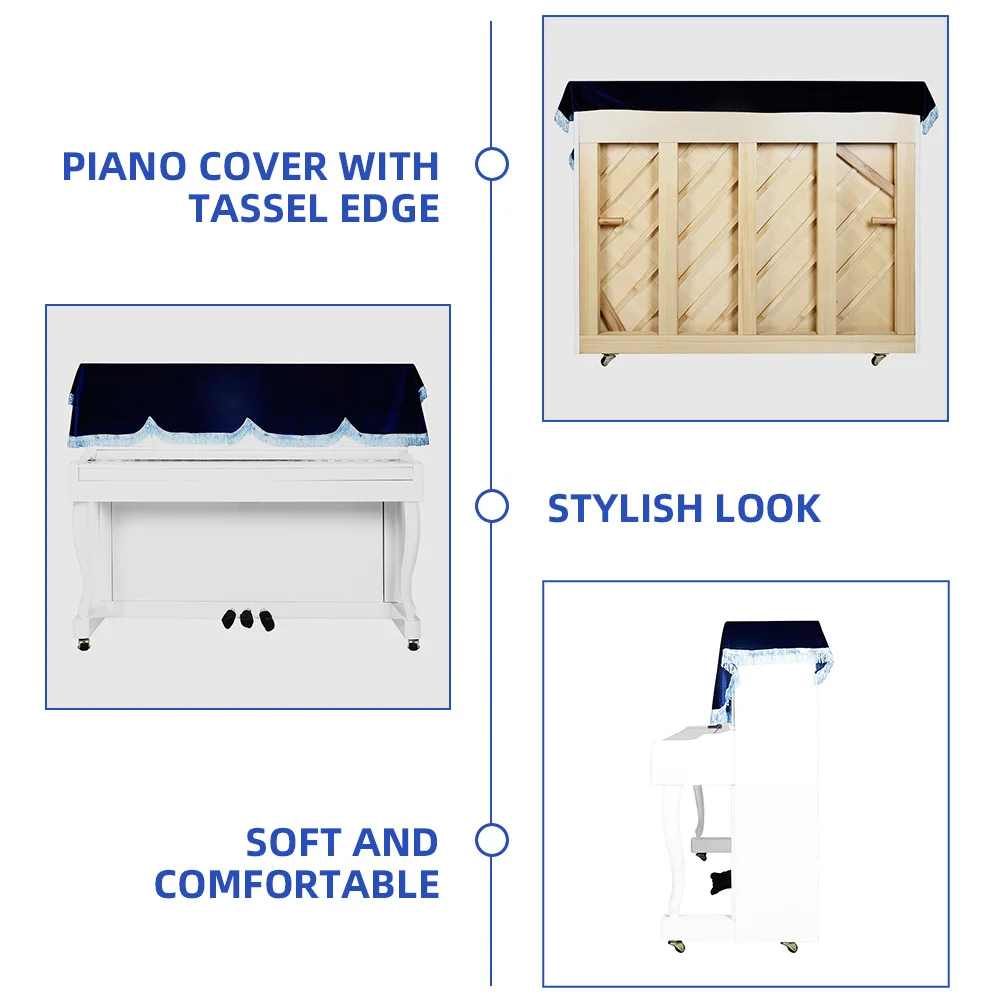 PIANO COVER WITH TASSEL EDGE

STYLISH LOOK

SOFT AND COMFORTABLE