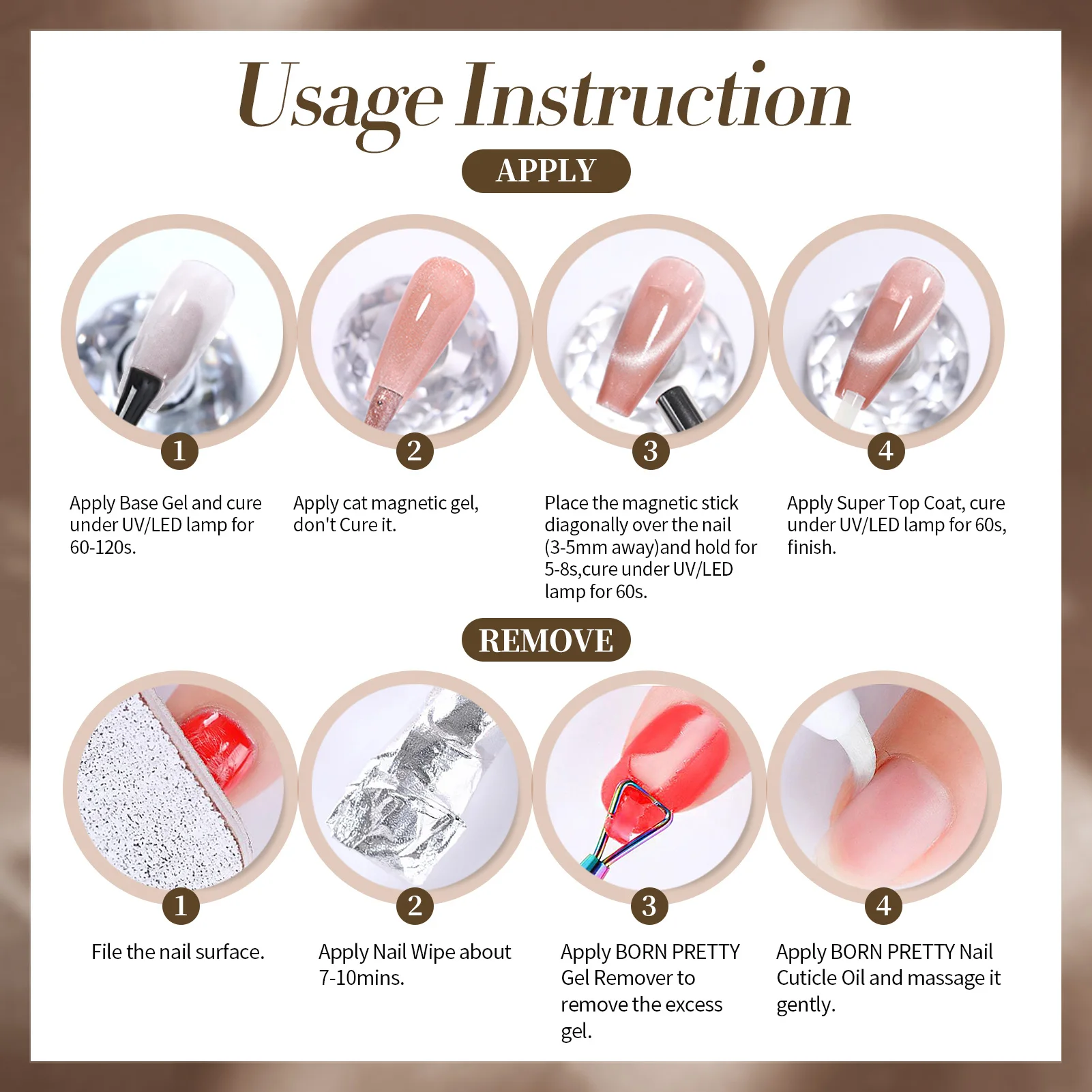 Usage Instruction

APPLY

1
Apply Base Gel and cure under UV/LED lamp for 60-120s.

2
Apply cat magnetic gel, don't Cure it.

3
Place the magnetic stick diagonally over the nail (3-5mm away)and hold for 5-8s,cure under UV/LED lamp for 60s.

4
Apply Super Top Coat, cure under UV/LED lamp for 60s, finish.

REMOVE

1
File the nail surface.

2
Apply Nail Wipe about 7-10mins.

3
Apply BORN PRETTY Gel Remover to remove the excess gel.

4
Apply BORN PRETTY Nail Cuticle Oil and massage it gently.