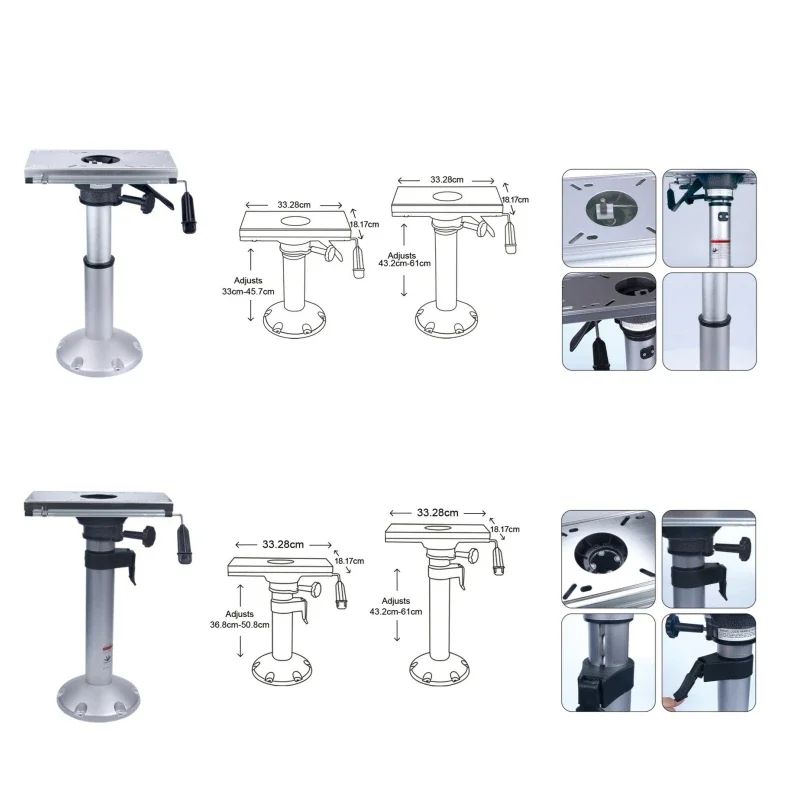 33.28cm
18.17cm
Adjusts
33cm-45.7cm

33.28cm
18.17cm
Adjusts
43.2cm-61cm

33.28cm
18.17cm
Adjusts
36.8cm-50.8cm

33.28cm
18.17cm
Adjusts
43.2cm-61cm