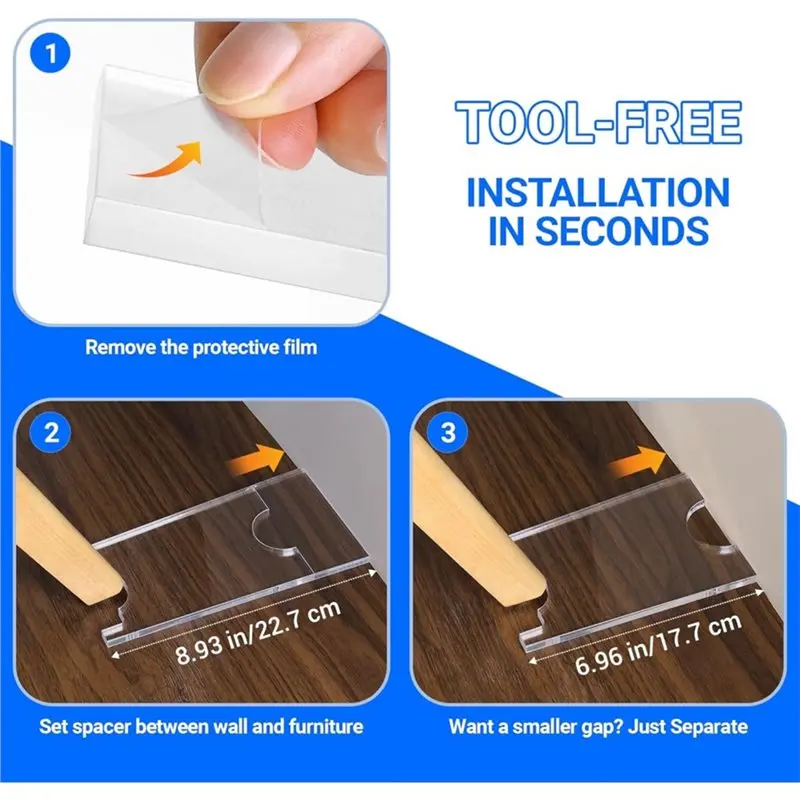 1

TOOL-FREE

INSTALLATION IN SECONDS

Remove the protective film

2

8.93 in/22.7 cm

Set spacer between wall and furniture

3

6.96 in/17.7 cm

Want a smaller gap? Just Separate