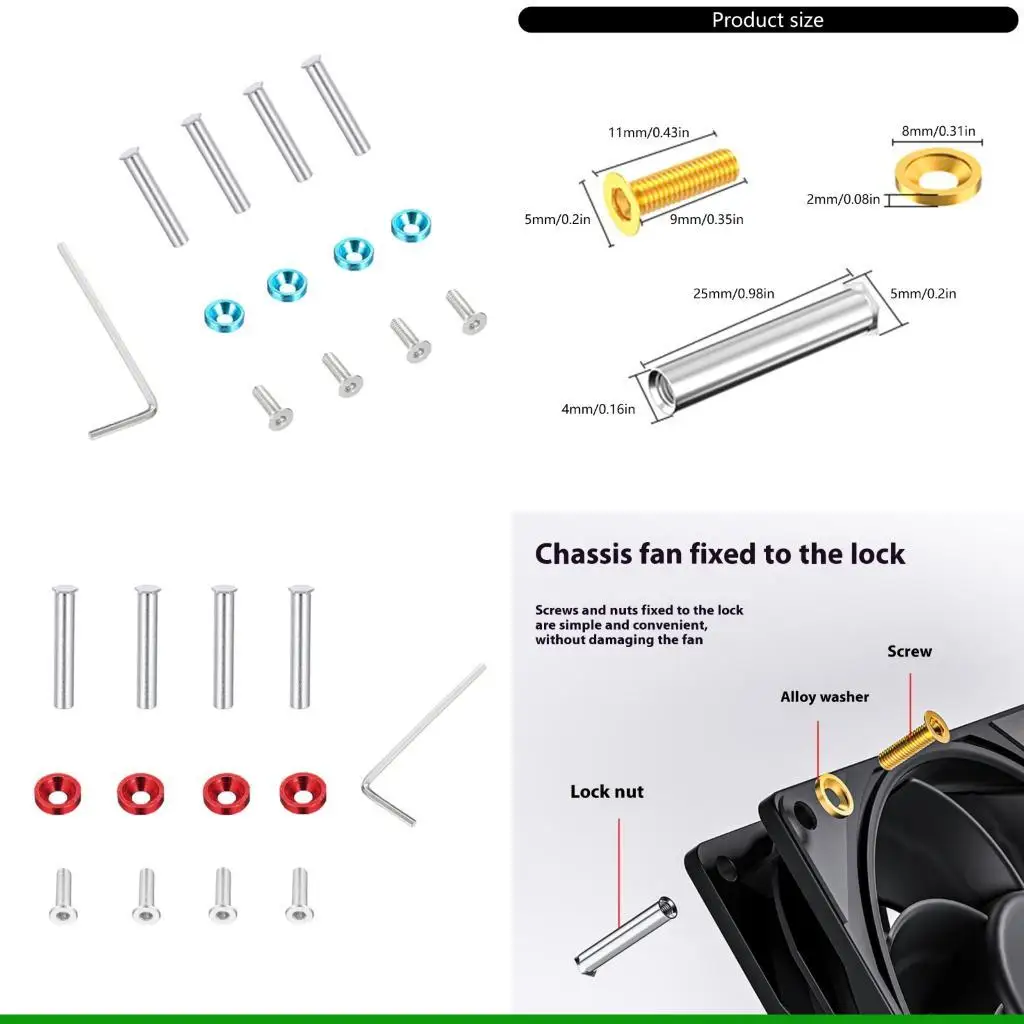 Product size

11mm/0.43in
5mm/0.2in
9mm/0.35in
8mm/0.31in
2mm/0.08in
25mm/0.98in
5mm/0.2in
4mm/0.16in

Chassis fan fixed to the lock

Screws and nuts fixed to the lock are simple and convenient, without damaging the fan

Screw
Alloy washer
Lock nut