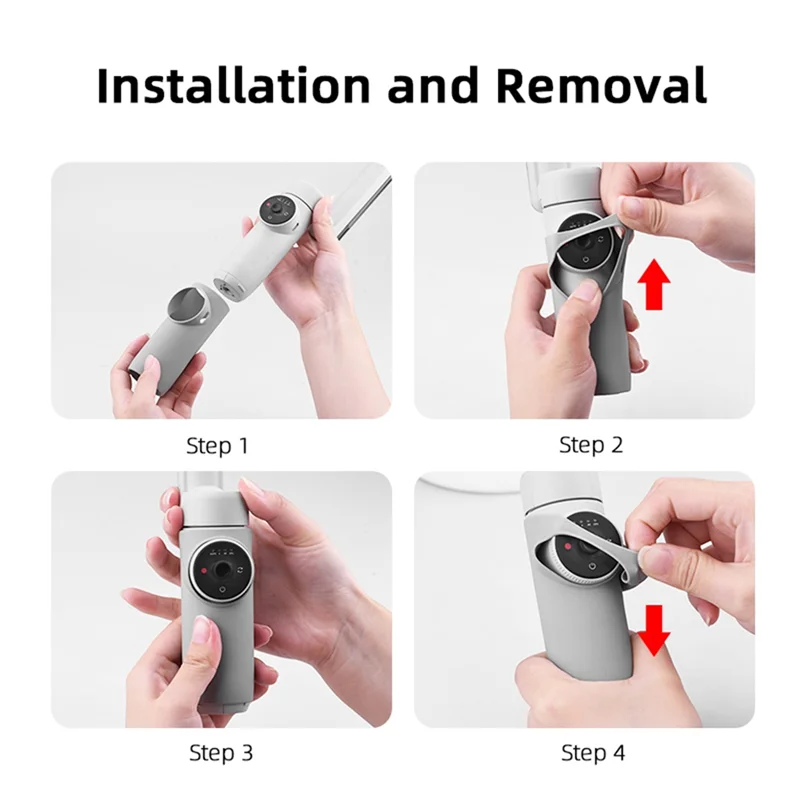 Installation and Removal

Step 1

Step 2

Step 3

Step 4