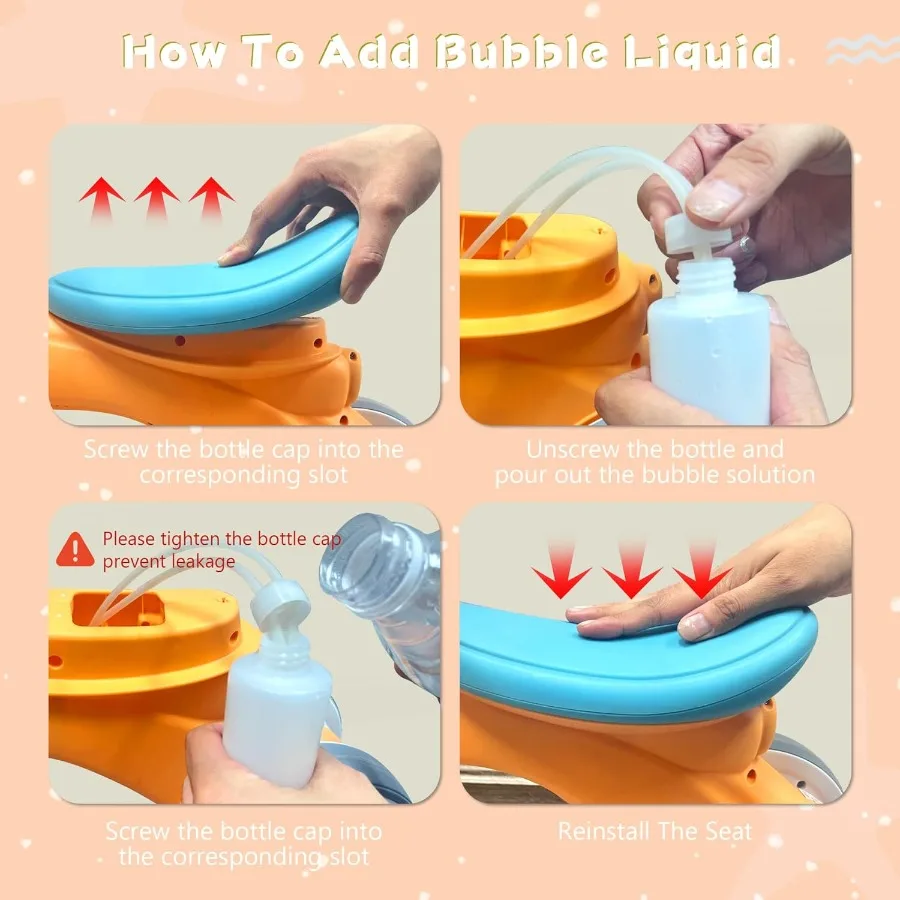 How To Add Bubble Liquid

Screw the bottle cap into the corresponding slot

Unscrew the bottle and pour out the bubble solution

Please tighten the bottle cap prevent leakage

Screw the bottle cap into the corresponding slot

Reinstall The Seat