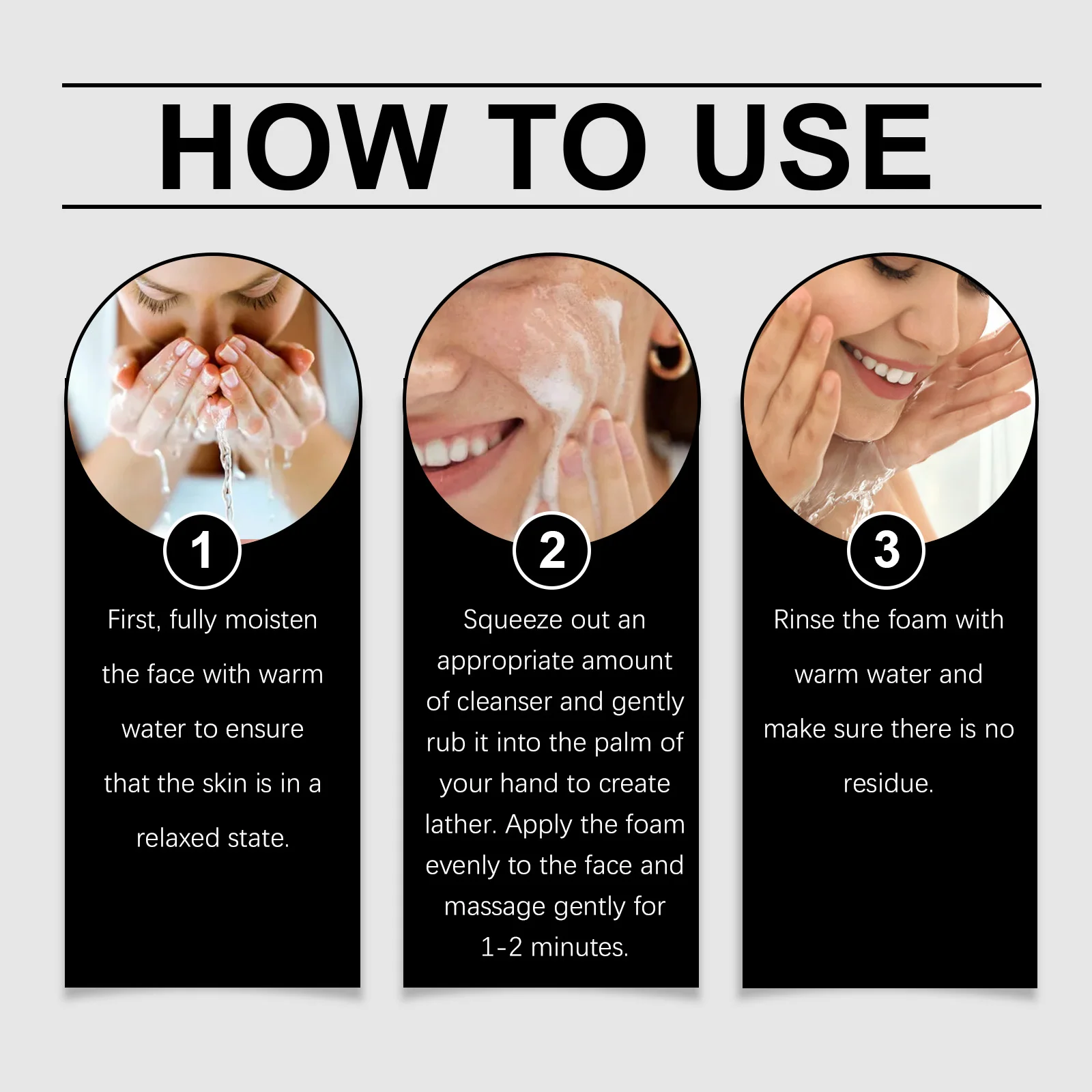 HOW TO USE

1

First, fully moisten the face with warm water to ensure that the skin is in a relaxed state.

2

Squeeze out an appropriate amount of cleanser and gently rub it into the palm of your hand to create lather. Apply the foam evenly to the face and massage gently for 1-2 minutes.

3

Rinse the foam with warm water and make sure there is no residue.