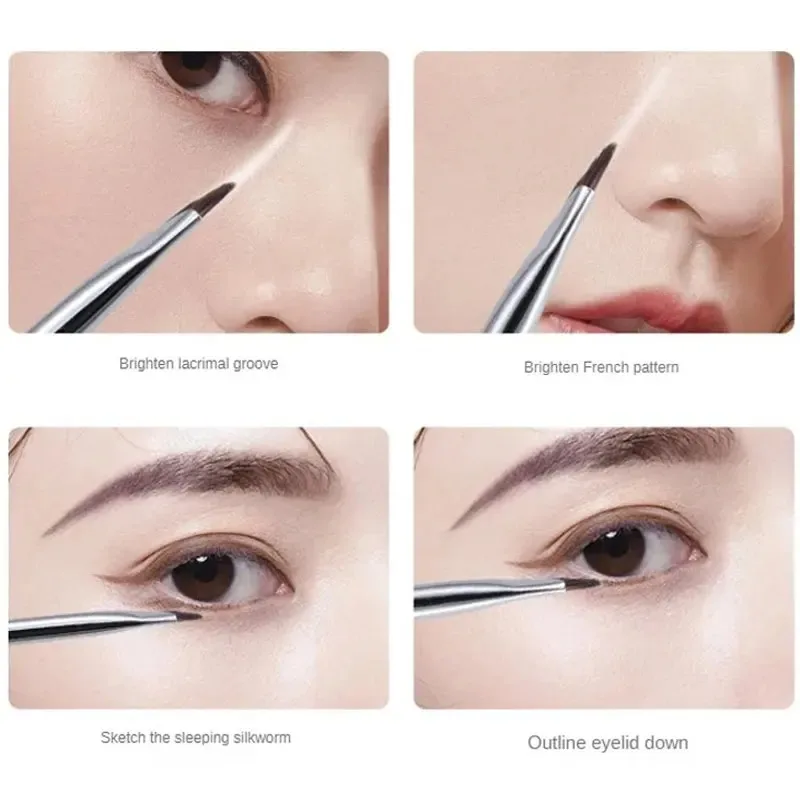 Brighten lacrimal groove

Brighten French pattern

Sketch the sleeping silkworm

Outline eyelid down