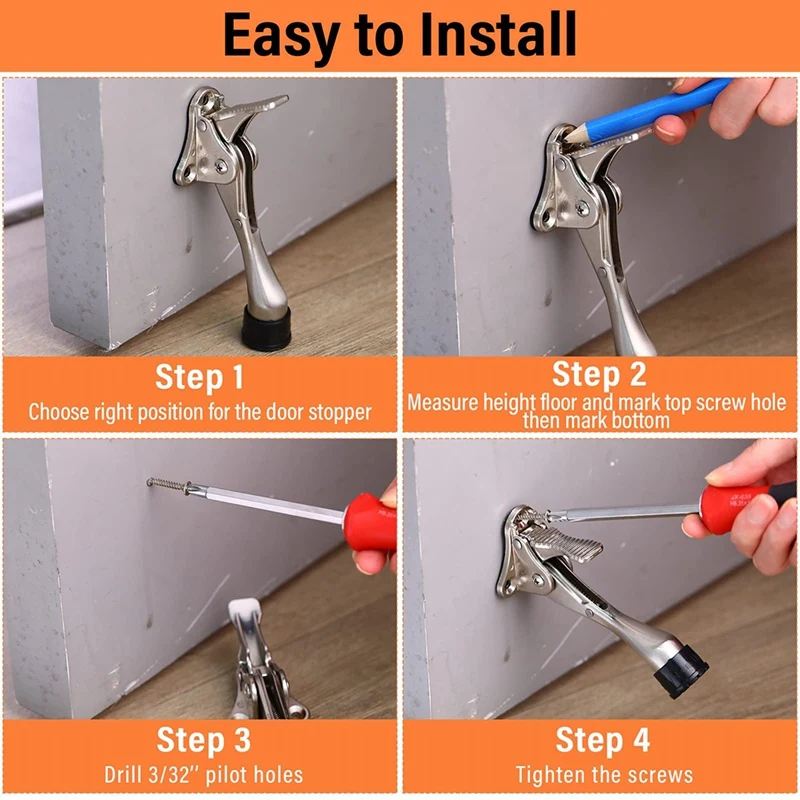 Easy to Install

Step 1
Choose right position for the door stopper

Step 2
Measure height floor and mark top screw hole then mark bottom

Step 3
Drill 3/32'' pilot holes

Step 4
Tighten the screws