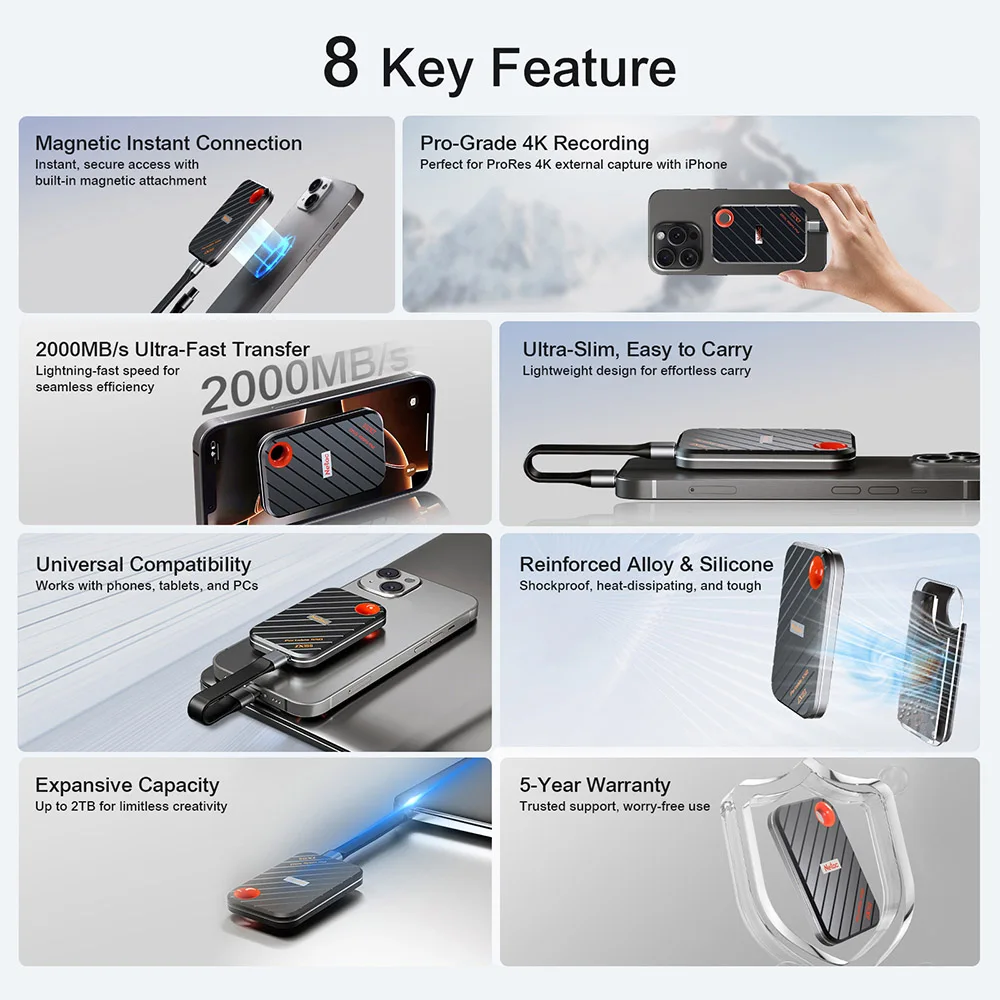 8 Key Feature

Magnetic Instant Connection
Instant, secure access with built-in magnetic attachment

Pro-Grade 4K Recording
Perfect for ProRes 4K external capture with iPhone

2000MB/s Ultra-Fast Transfer
Lightning-fast speed for seamless efficiency

2000MB/s

Netac

Ultra-Slim, Easy to Carry
Lightweight design for effortless carry

Universal Compatibility
Works with phones, tablets, and PCs

Reinforced Alloy & Silicone
Shockproof, heat-dissipating, and tough

Expansive Capacity
Up to 2TB for limitless creativity

5-Year Warranty
Trusted support, worry-free use

Netac