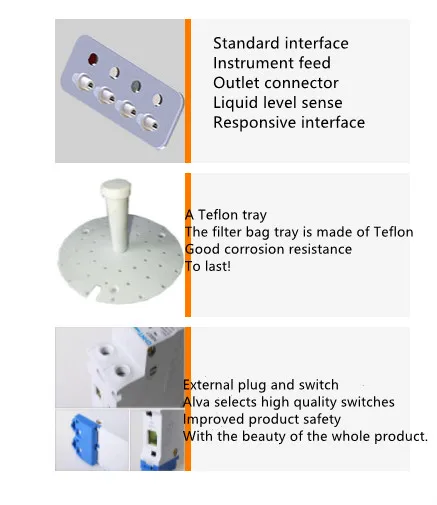 Standard interface
Instrument feed
Outlet connector
Liquid level sense
Responsive interface

A Teflon tray
The filter bag tray is made of Teflon
Good corrosion resistance
To last!

External plug and switch
Alva selects high quality switches
Improved product safety
With the beauty of the whole product.