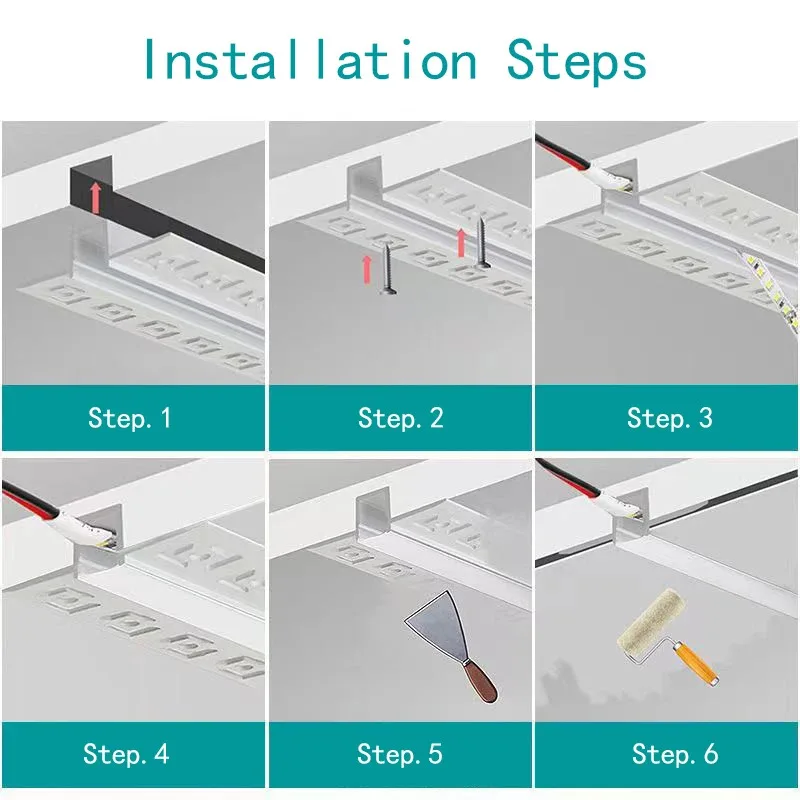 Installation Steps

Step. 1

Step. 2

Step. 3

Step. 4

Step. 5

Step. 6