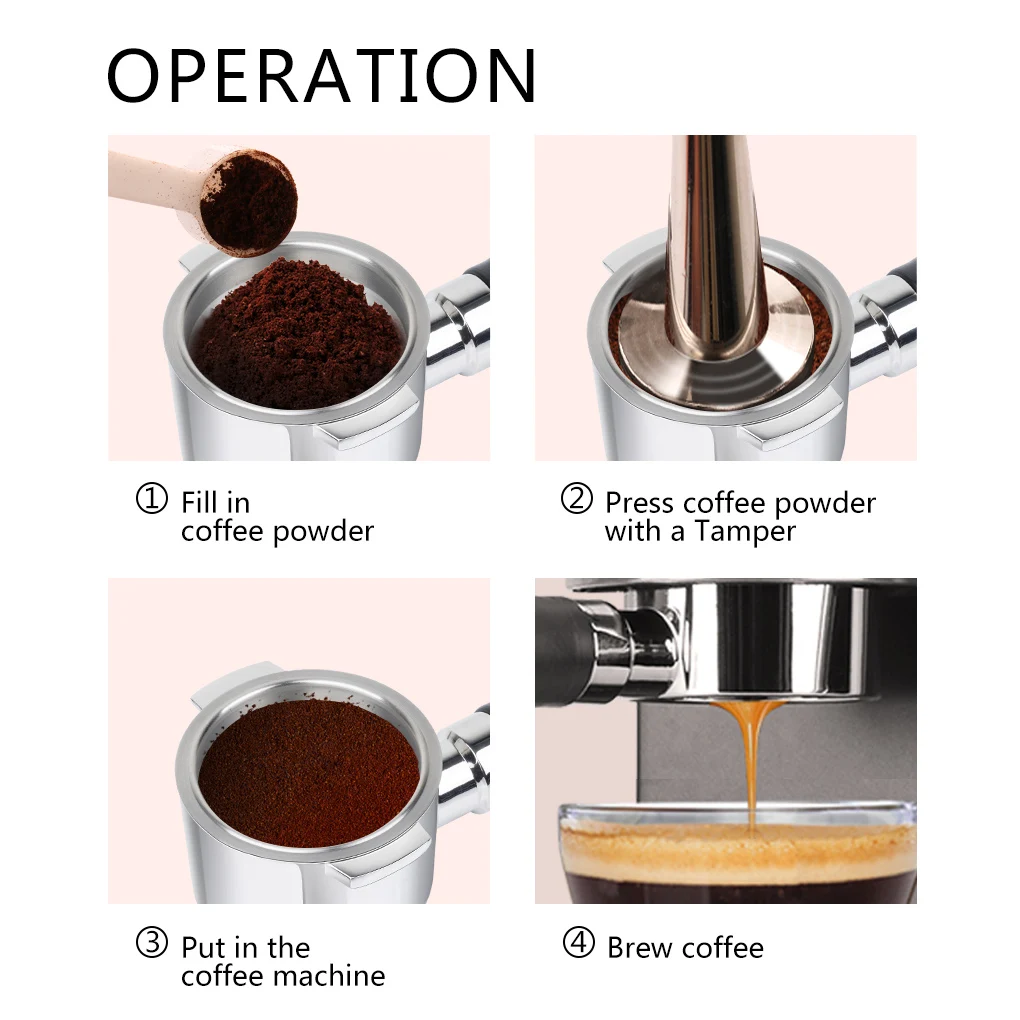 OPERATION

① Fill in coffee powder

② Press coffee powder with a Tamper

③ Put in the coffee machine

④ Brew coffee