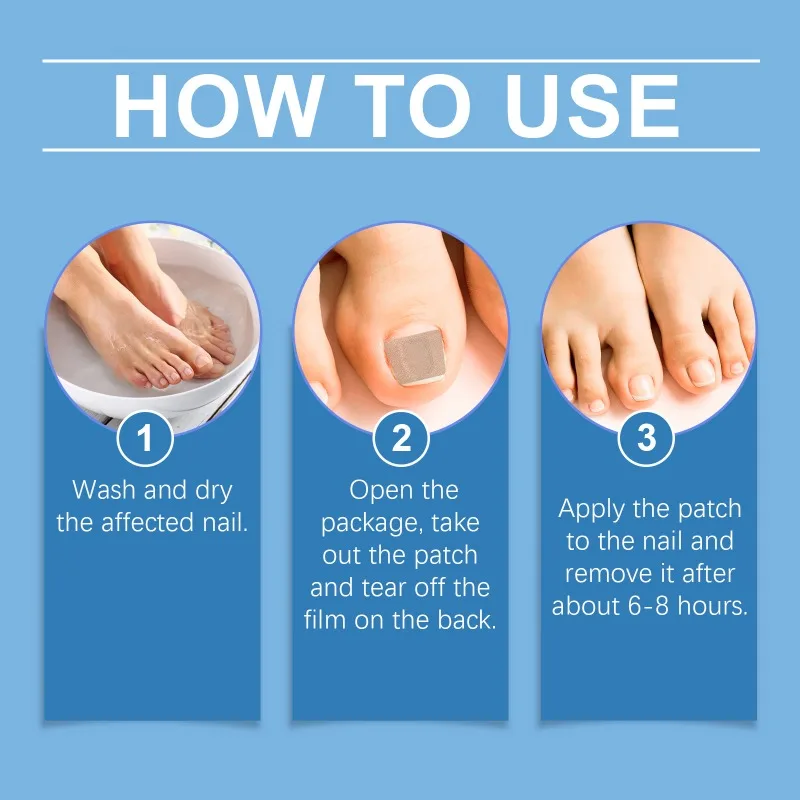 HOW TO USE

1
Wash and dry the affected nail.

2
Open the package, take out the patch and tear off the film on the back.

3
Apply the patch to the nail and remove it after about 6-8 hours.