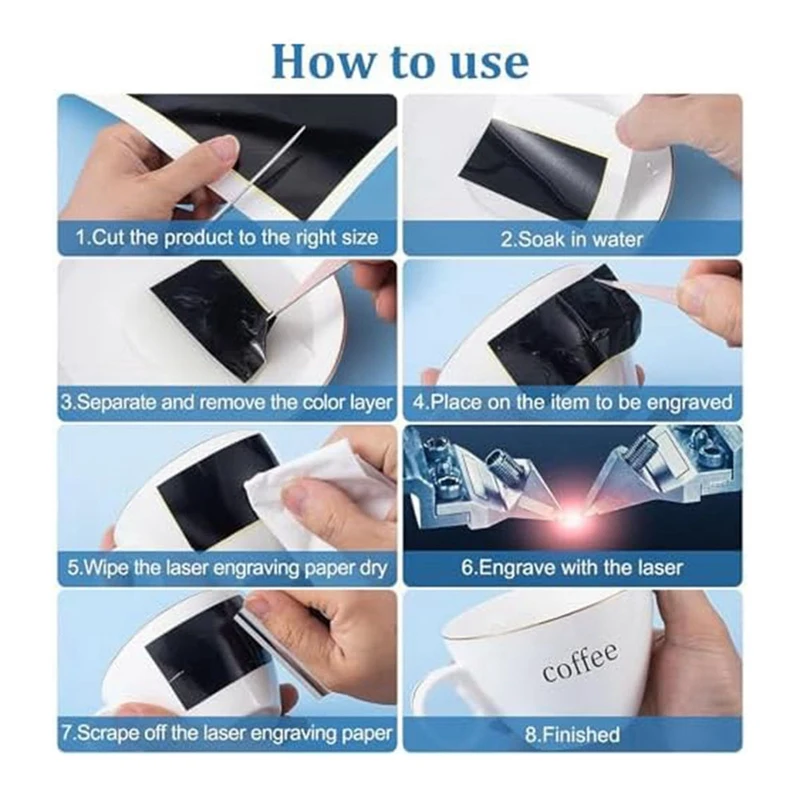 How to use

1.Cut the product to the right size

2.Soak in water

3.Separate and remove the color layer

4.Place on the item to be engraved

5.Wipe the laser engraving paper dry

6.Engrave with the laser

7.Scrape off the laser engraving paper

coffee

8.Finished