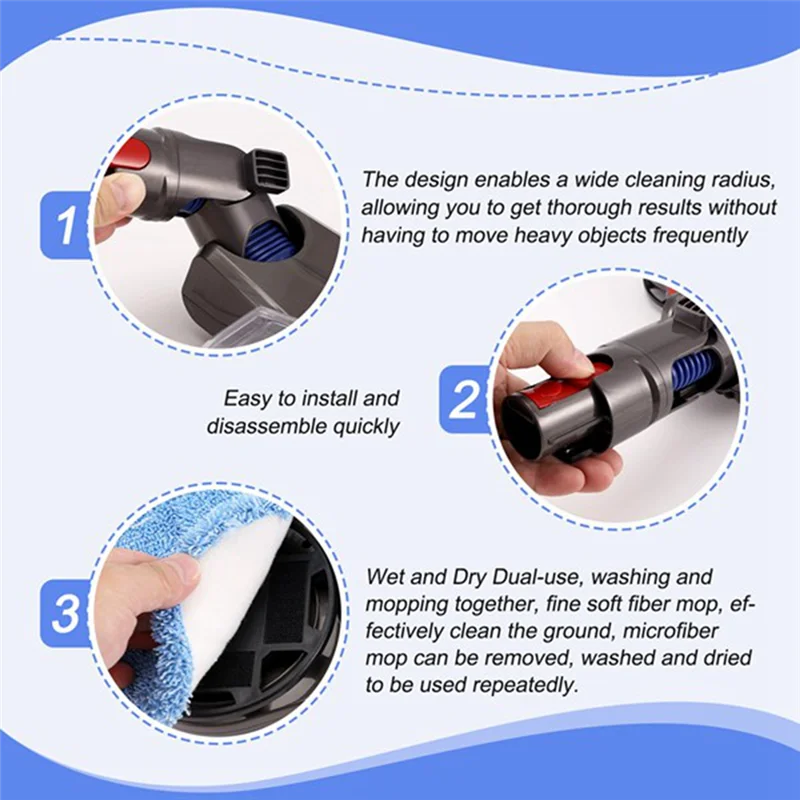 1

The design enables a wide cleaning radius, allowing you to get thorough results without having to move heavy objects frequently

Easy to install and disassemble quickly

2

3

Wet and Dry Dual-use, washing and mopping together, fine soft fiber mop, effectively clean the ground, microfiber mop can be removed, washed and dried to be used repeatedly.