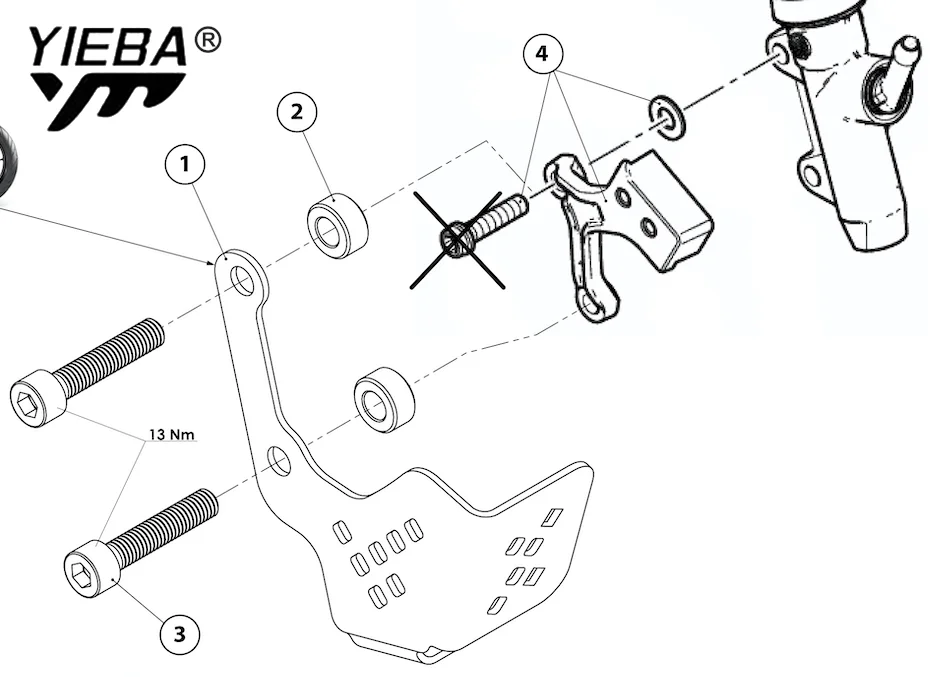 YIEBA®

4

2

1

13 Nm

3