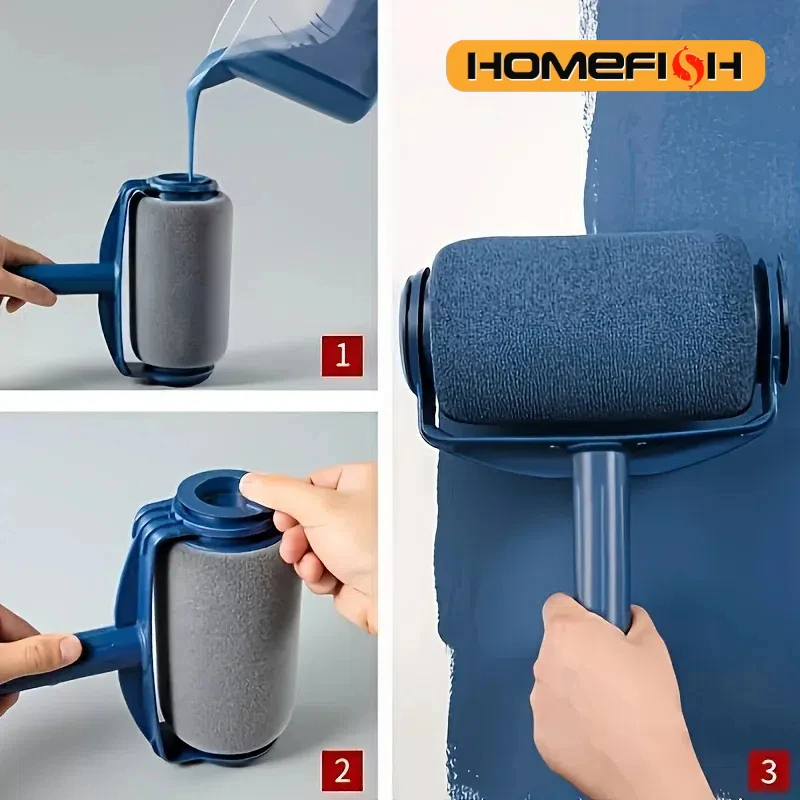 HOMEFISH

1

2

3