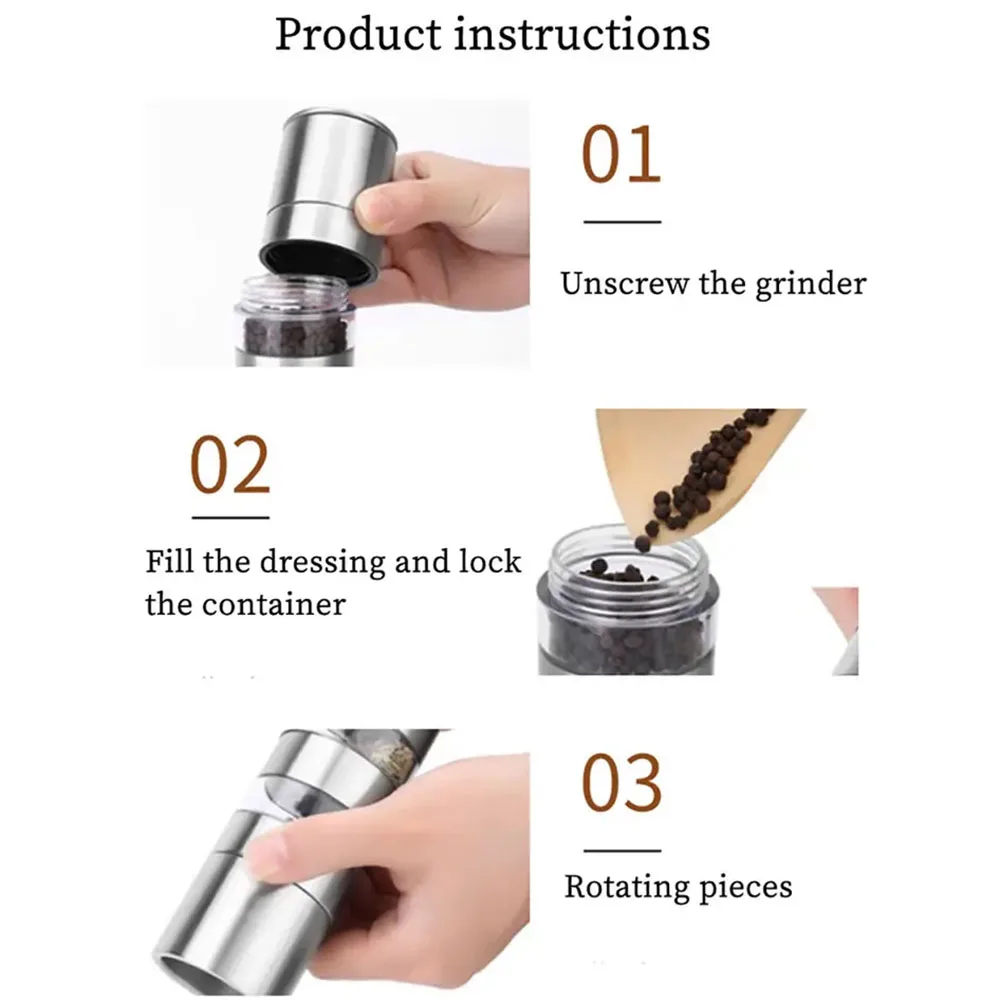 Product instructions

01

Unscrew the grinder

02

Fill the dressing and lock the container

03

Rotating pieces