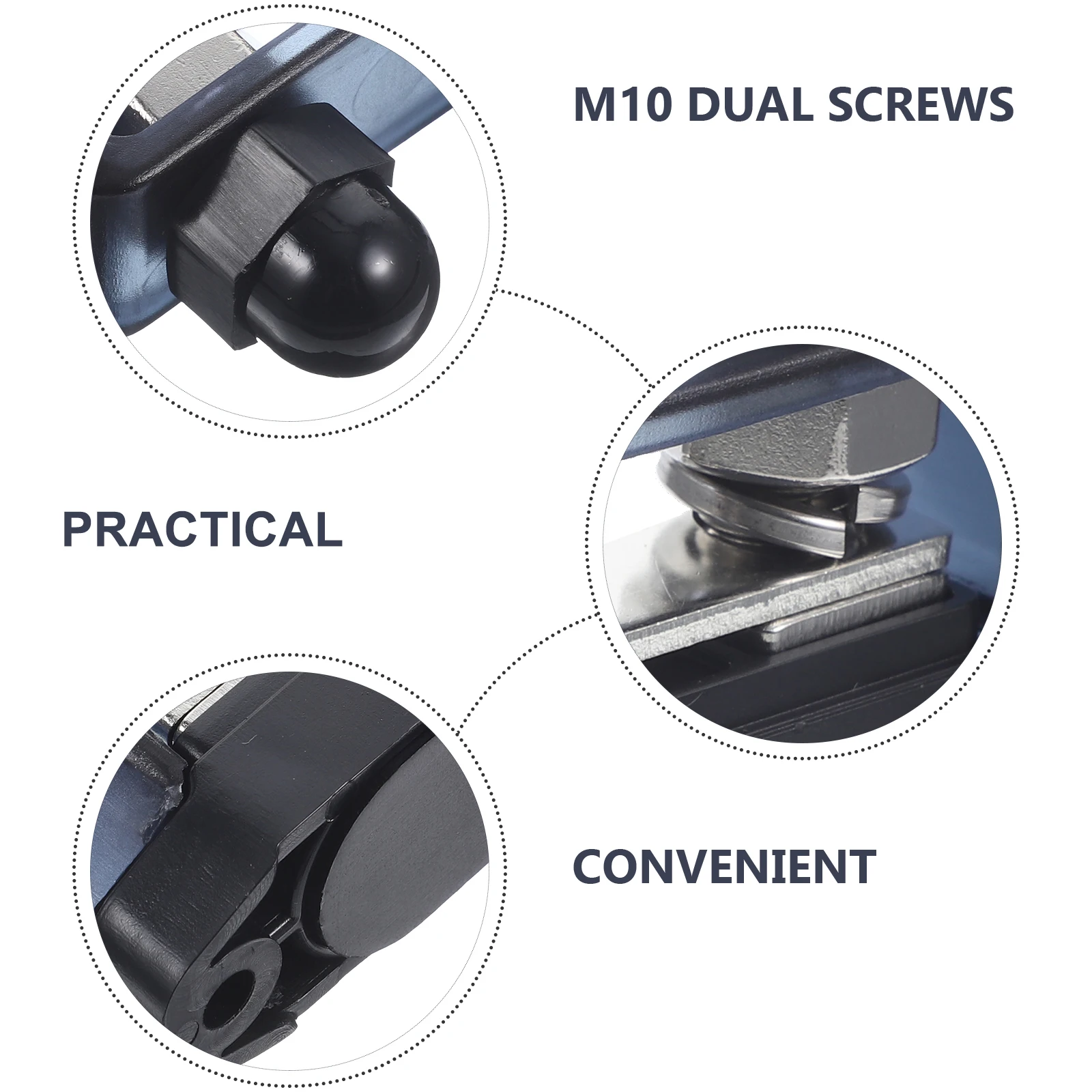 M10 DUAL SCREWS

PRACTICAL

CONVENIENT