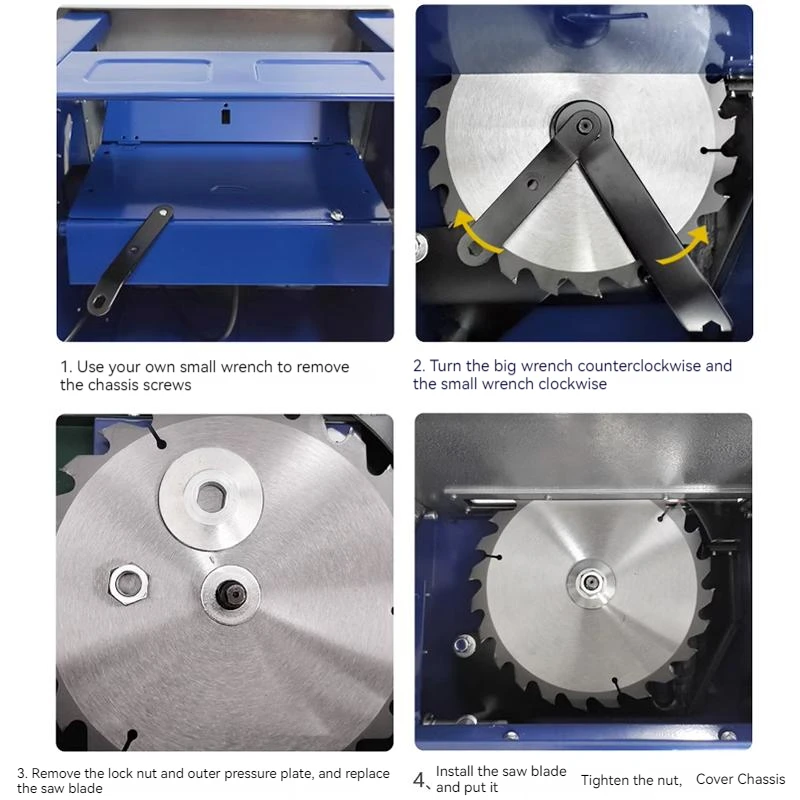 1. Use your own small wrench to remove the chassis screws

2. Turn the big wrench counterclockwise and the small wrench clockwise

3. Remove the lock nut and outer pressure plate, and replace the saw blade

4、Install the saw blade and put it

Tighten the nut,

Cover Chassis