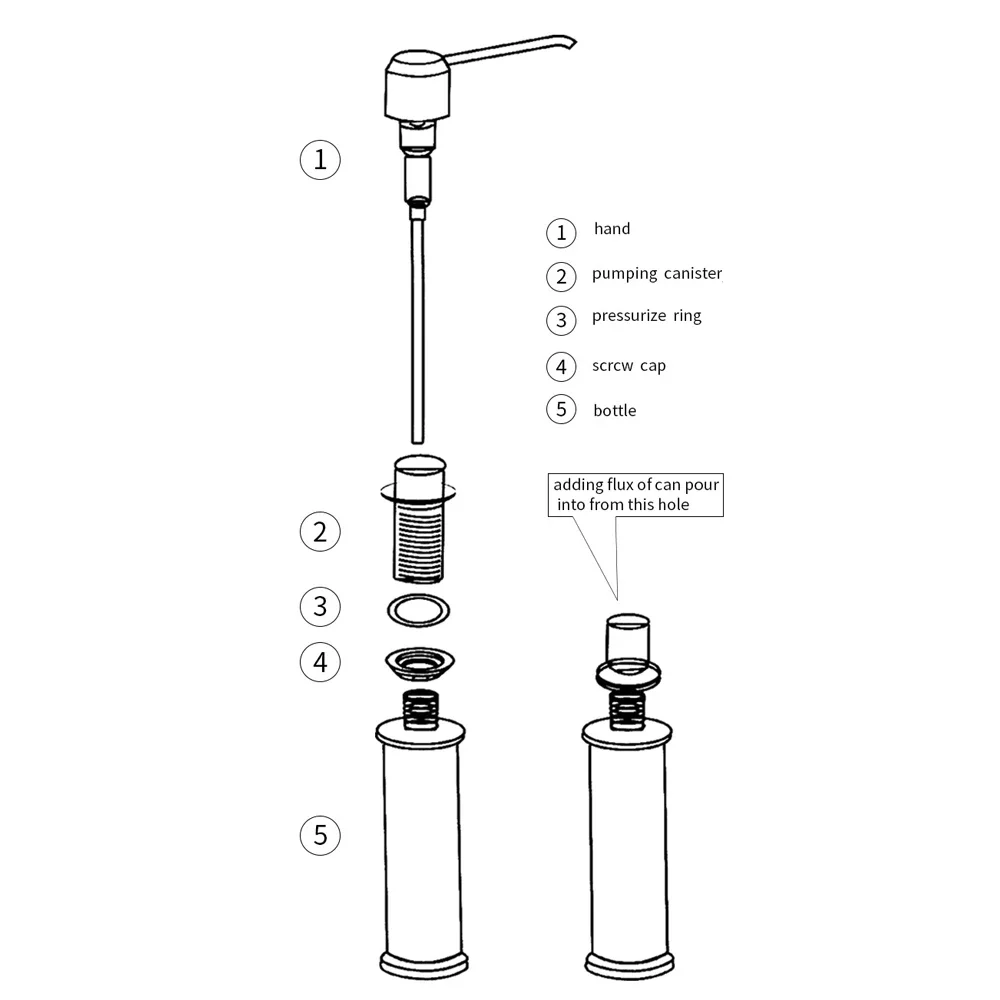 1

1 hand

2 pumping canister

3 pressurize ring

4 scrcw cap

5 bottle

adding flux of can pour into from this hole

2

3

4

5