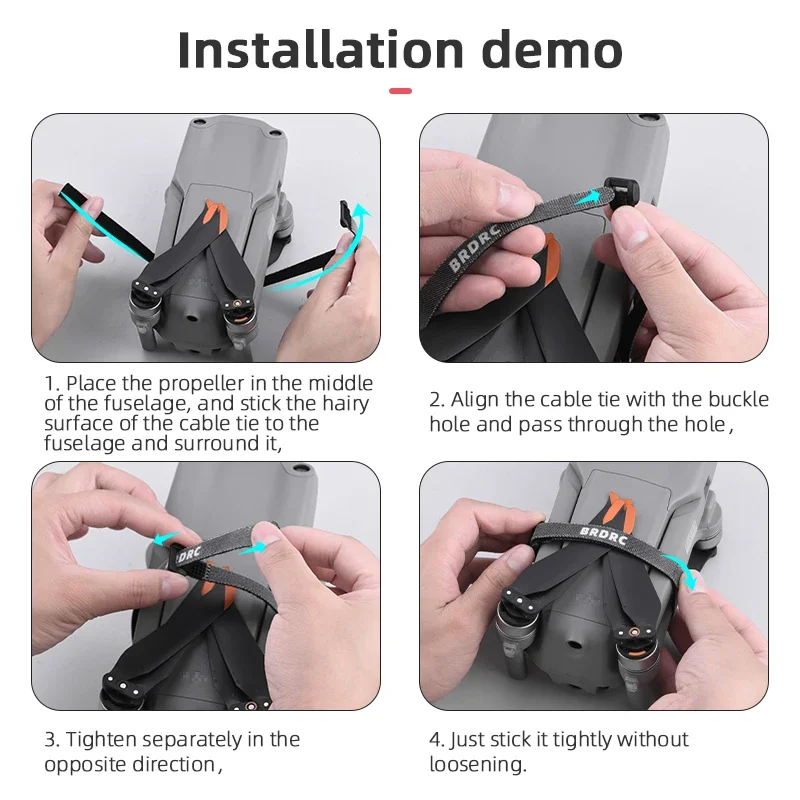 Installation demo

BRDRC

1. Place the propeller in the middle of the fuselage, and stick the hairy surface of the cable tie to the fuselage and surround it,

2. Align the cable tie with the buckle hole and pass through the hole,

DRC

BRDRC

3. Tighten separately in the opposite direction,

4. Just stick it tightly without loosening.