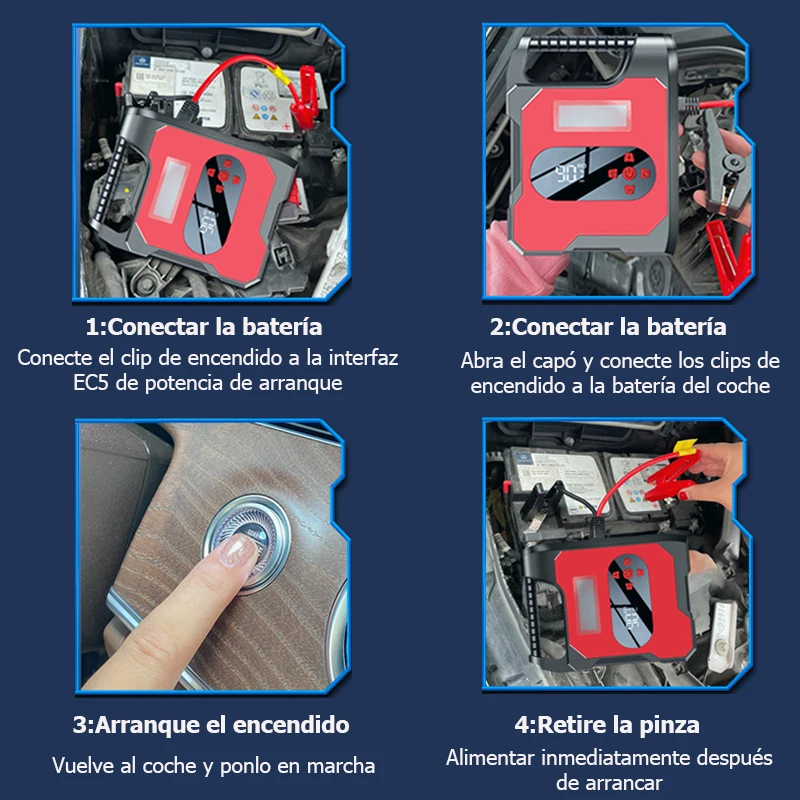 1:Conectar la batería

Conecte el clip de encendido a la interfaz EC5 de potencia de arranque

2:Conectar la batería

Abra el capó y conecte los clips de encendido a la batería del coche

3:Arranque el encendido

Vuelve al coche y ponlo en marcha

4:Retire la pinza

Alimentar inmediatamente después de arrancar