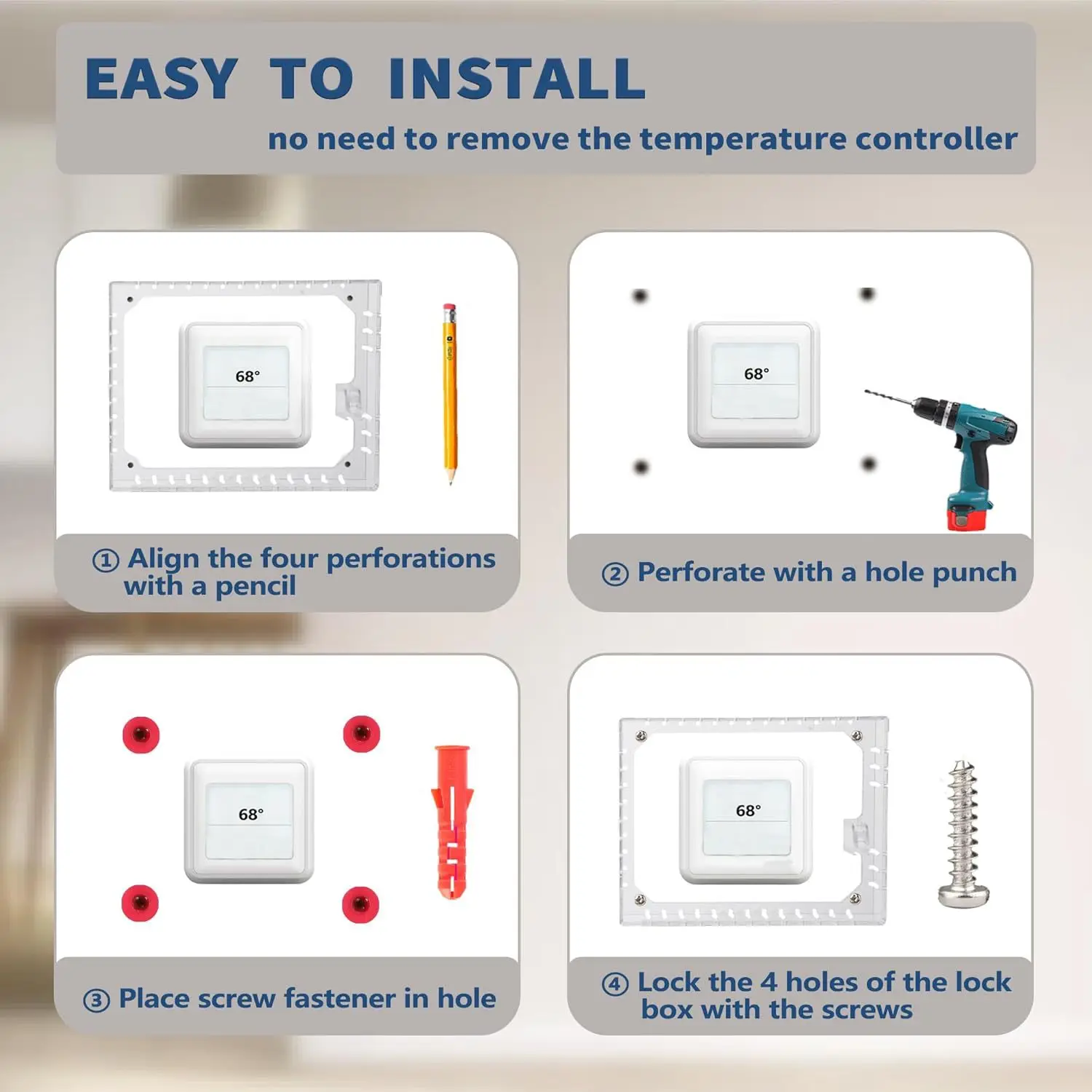 EASY TO INSTALL

no need to remove the temperature controller

68°

① Align the four perforations with a pencil

68°

② Perforate with a hole punch

68°

③ Place screw fastener in hole

68°

④ Lock the 4 holes of the lock box with the screws