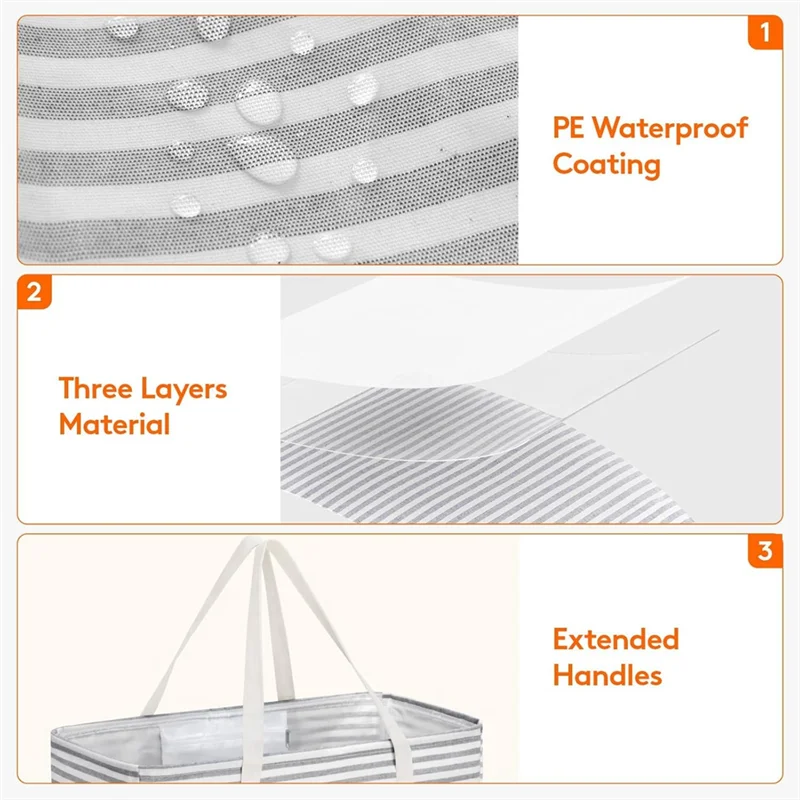 1

PE Waterproof Coating

2

Three Layers Material

3

Extended Handles