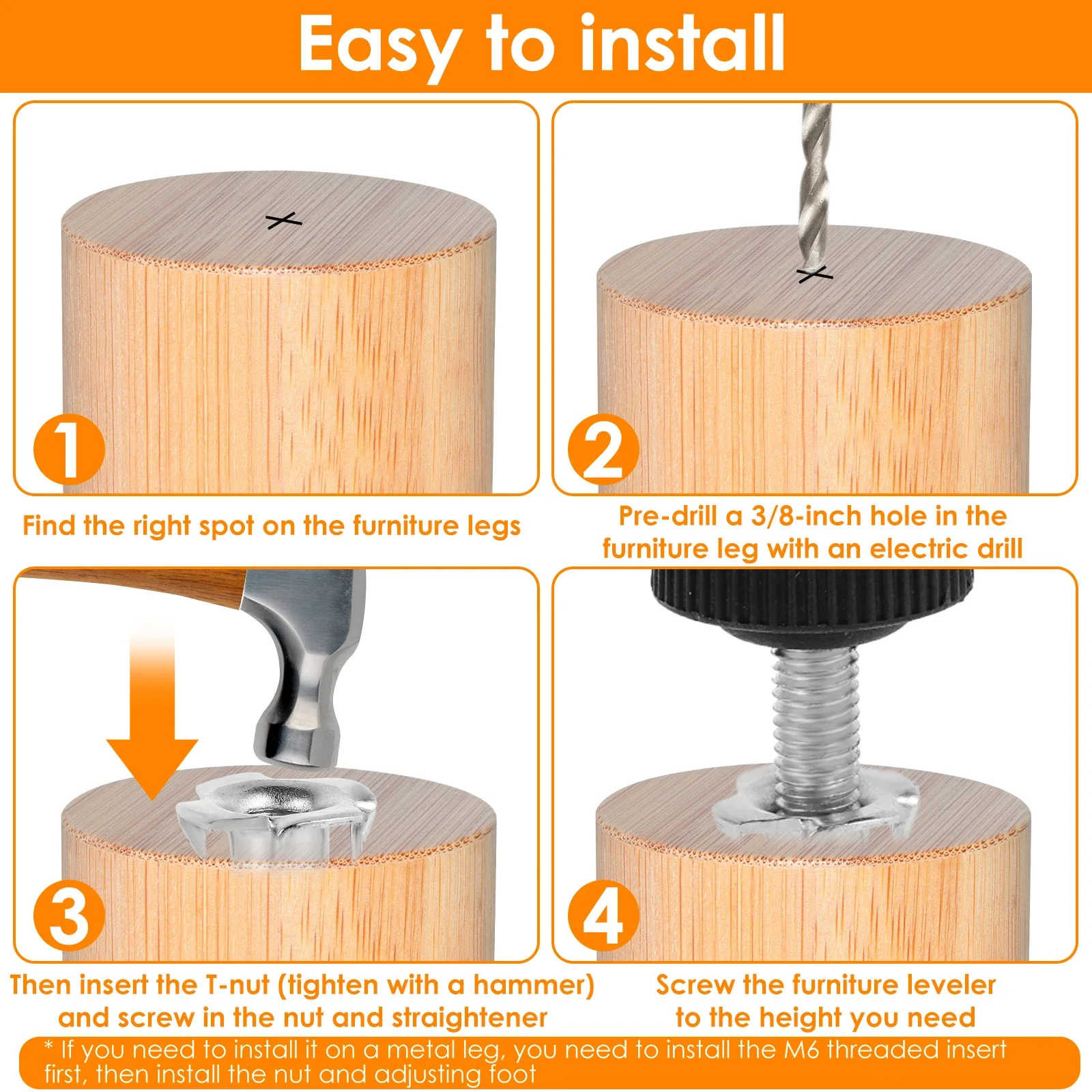 Easy to install

1

Find the right spot on the furniture legs

2

Pre-drill a 3/8-inch hole in the furniture leg with an electric drill

3

Then insert the T-nut (tighten with a hammer) and screw in the nut and straightener

4

Screw the furniture leveler to the height you need

* If you need to install it on a metal leg, you need to install the M6 threaded insert first, then install the nut and adjusting foot