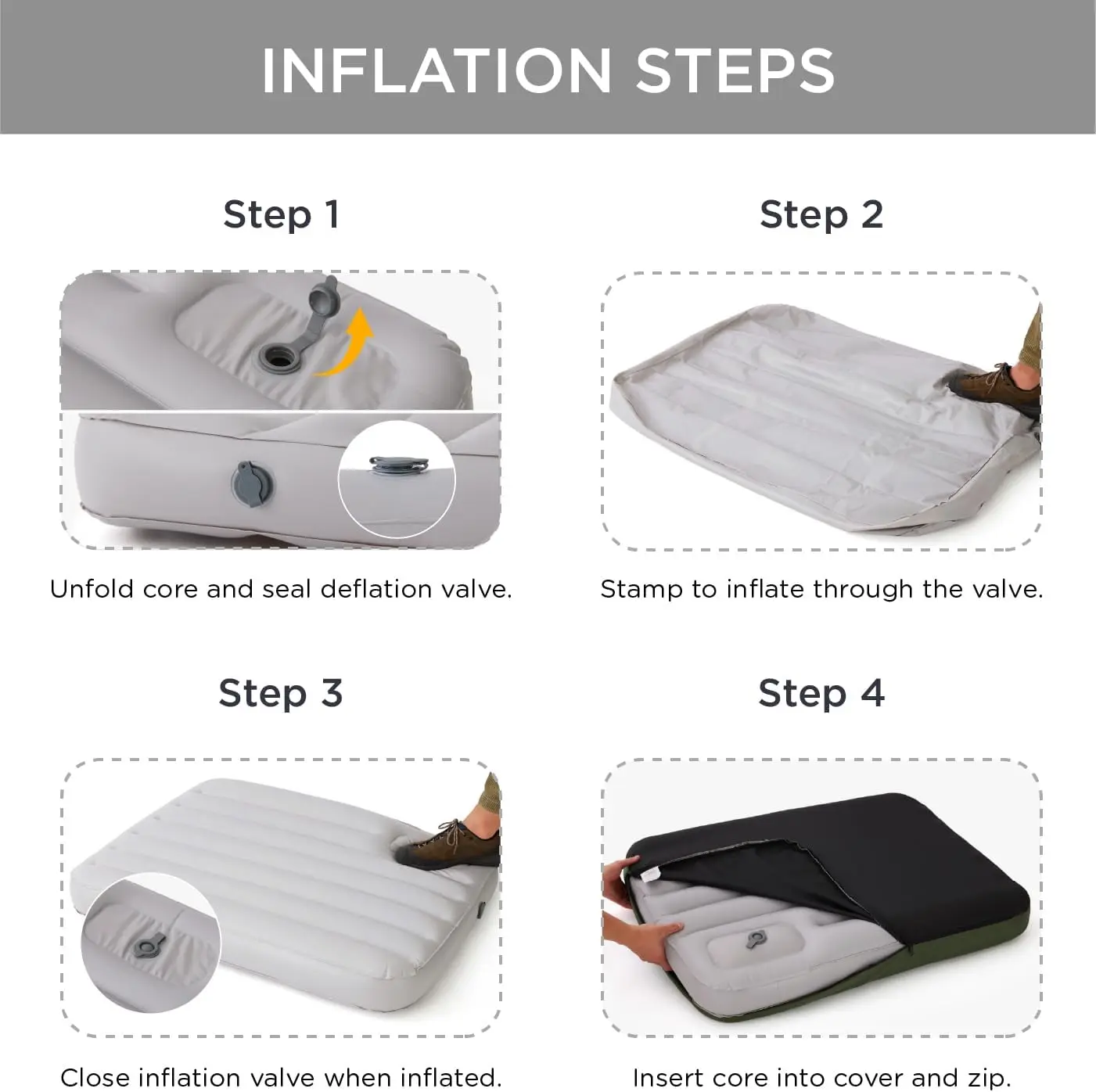 INFLATION STEPS

Step 1

Unfold core and seal deflation valve.

Step 2

Stamp to inflate through the valve.

Step 3

Close inflation valve when inflated.

Step 4

Insert core into cover and zip.