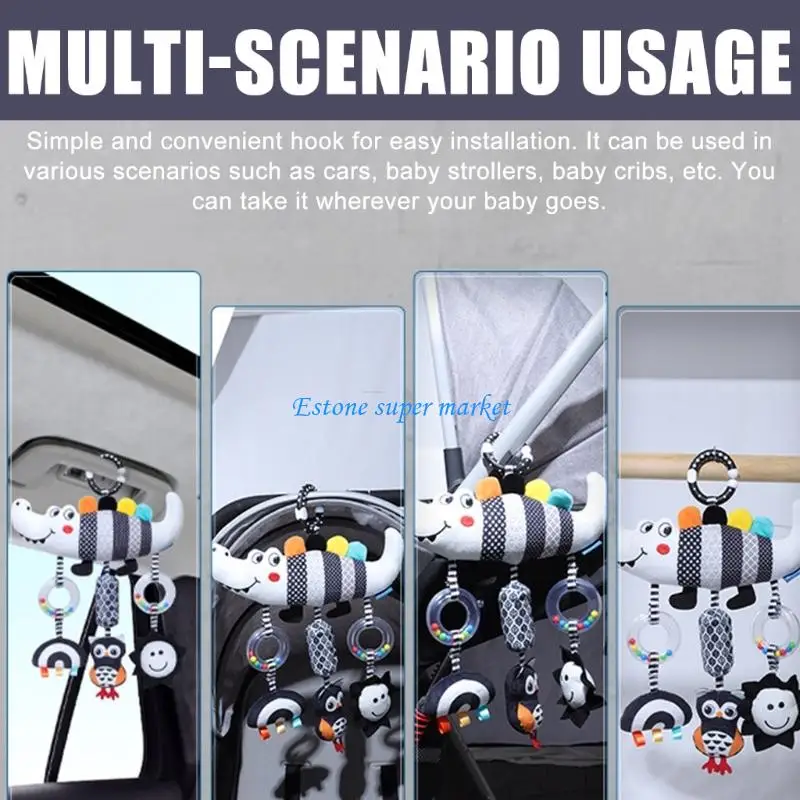 MULTI-SCENARIO USAGE

Simple and convenient hook for easy installation. It can be used in various scenarios such as cars, baby strollers, baby cribs, etc. You can take it wherever your baby goes.

Estone super market