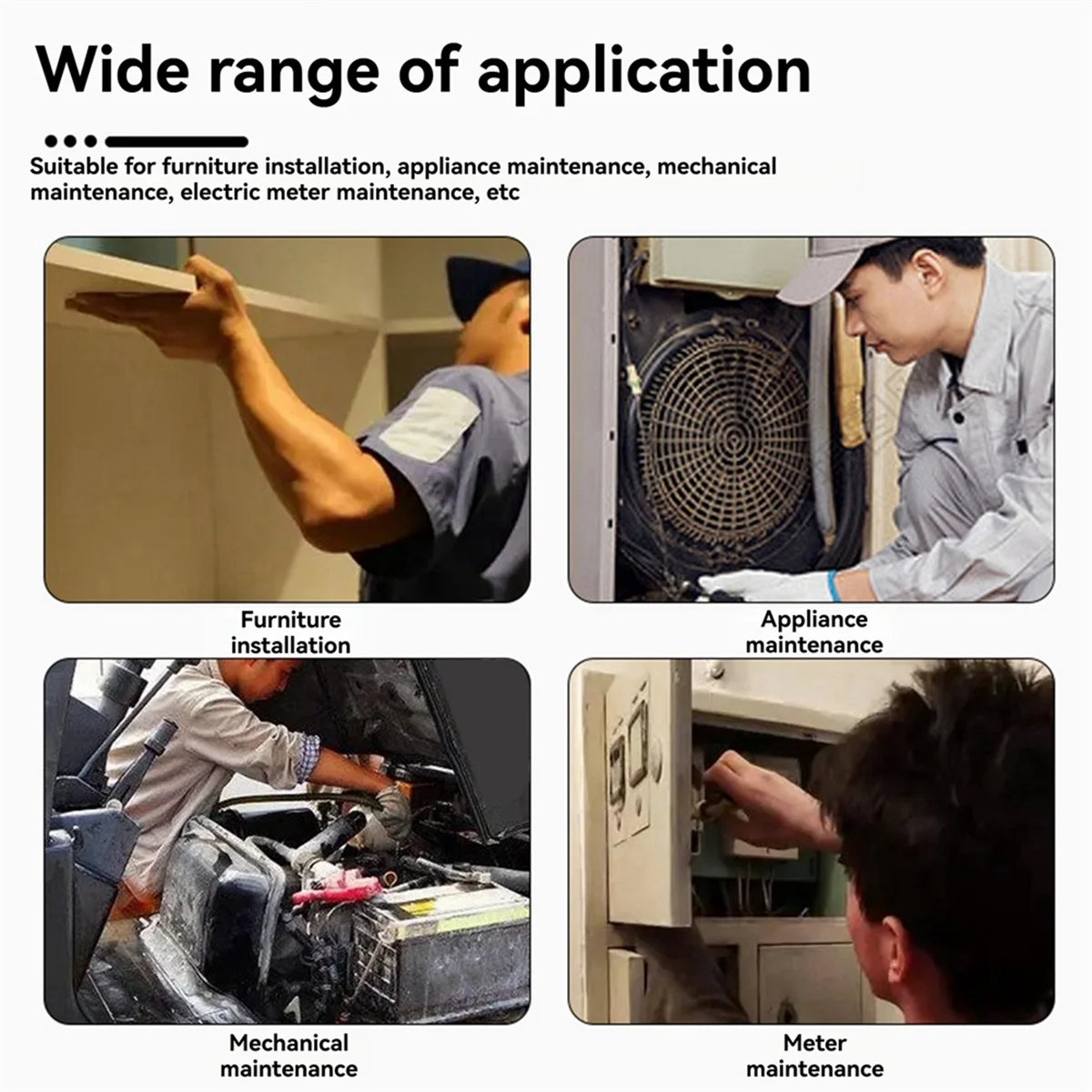 Wide range of application

Suitable for furniture installation, appliance maintenance, mechanical maintenance, electric meter maintenance, etc

Furniture installation

Appliance maintenance

Mechanical maintenance

Meter maintenance