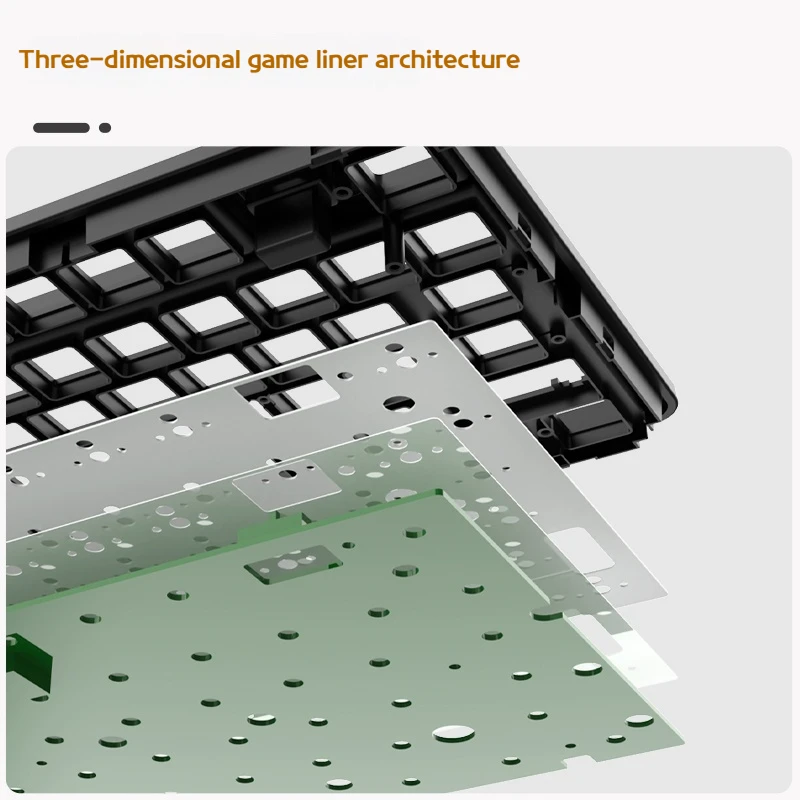 Three-dimensional game liner architecture