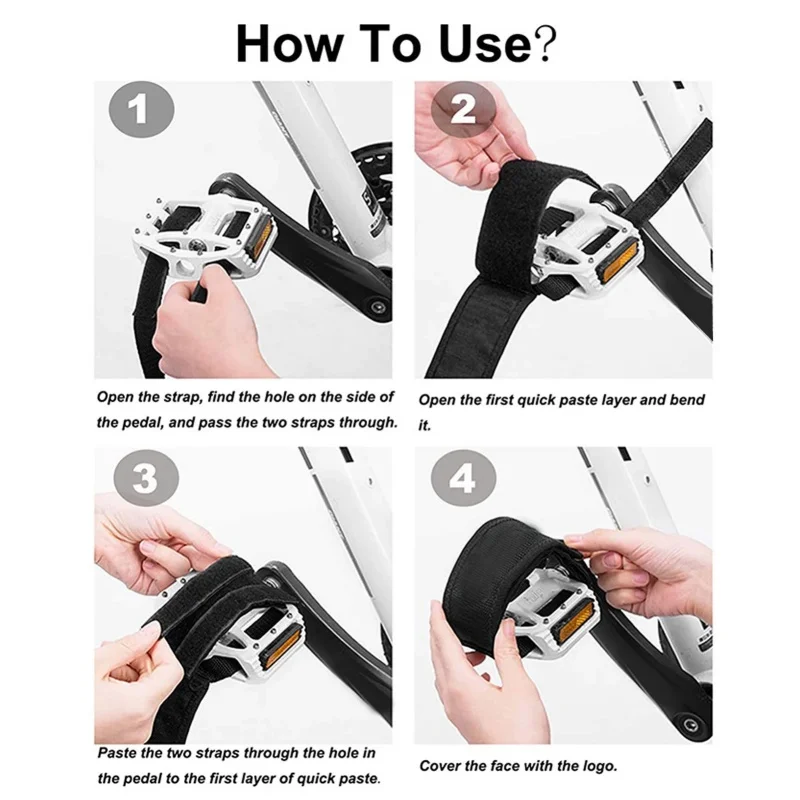 How To Use?

1

Open the strap, find the hole on the side of the pedal, and pass the two straps through.

2

Open the first quick paste layer and bend it.

3

Paste the two straps through the hole in the pedal to the first layer of quick paste.

4

Cover the face with the logo.