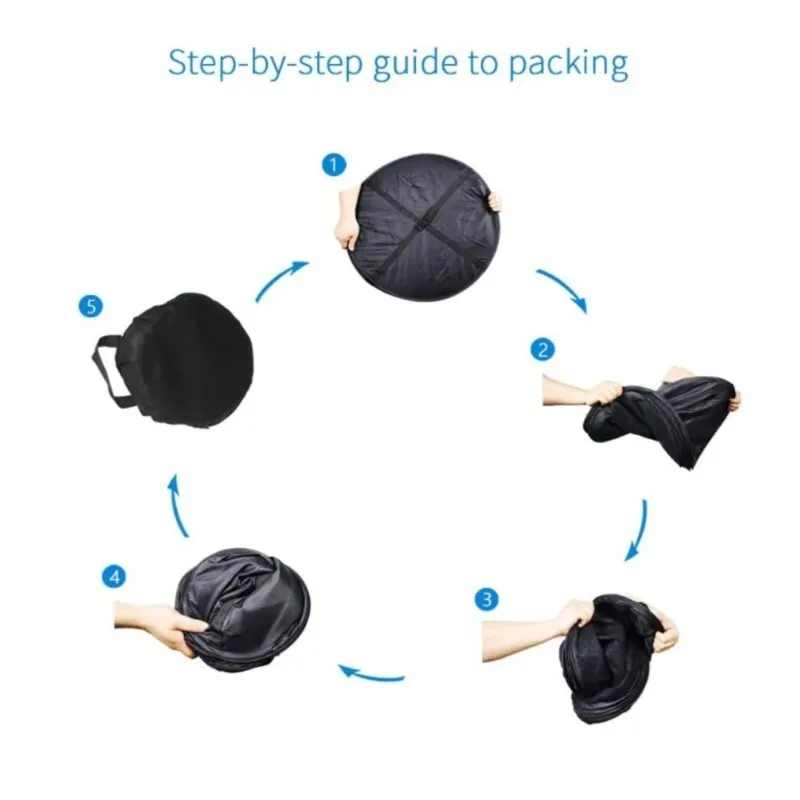 Step-by-step guide to packing

1

2

3

4

5