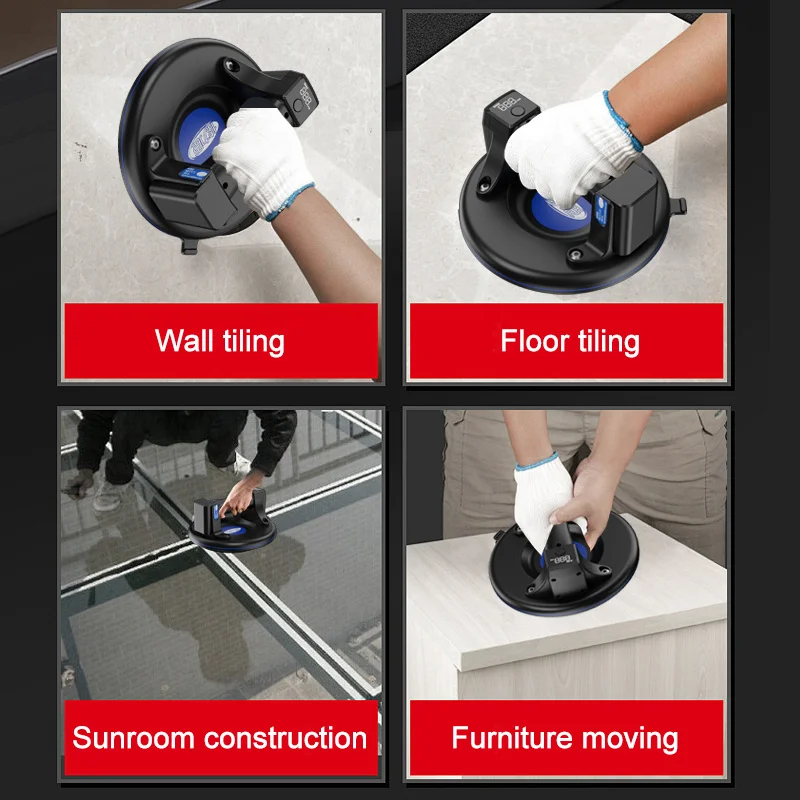 Wall tiling

Floor tiling

Sunroom construction

Furniture moving