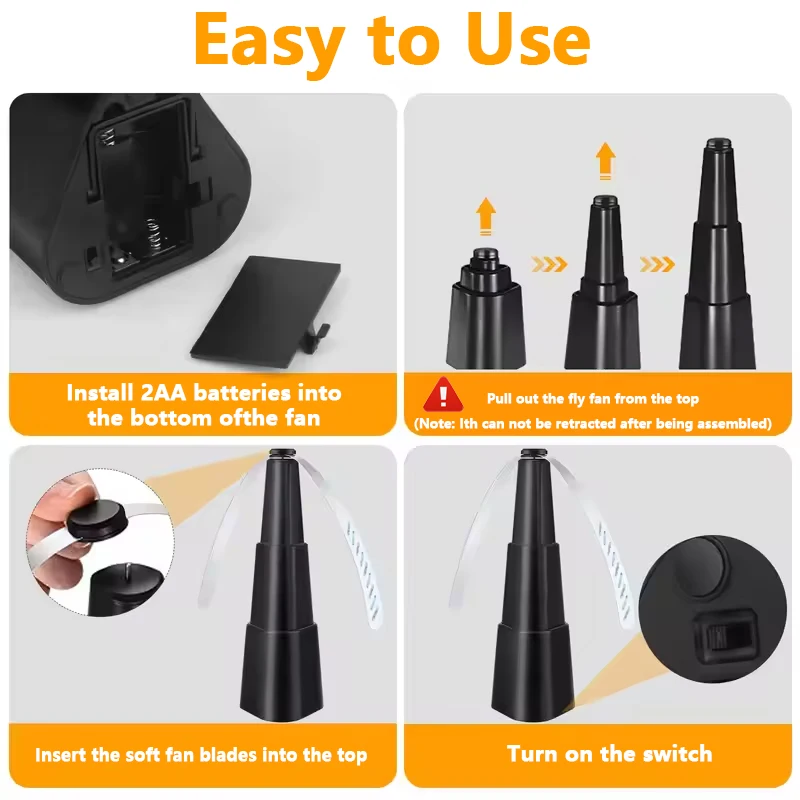 Easy to Use

Install 2AA batteries into the bottom ofthe fan

Pull out the fly fan from the top
(Note: Ith can not be retracted after being assembled)

Insert the soft fan blades into the top

Turn on the switch