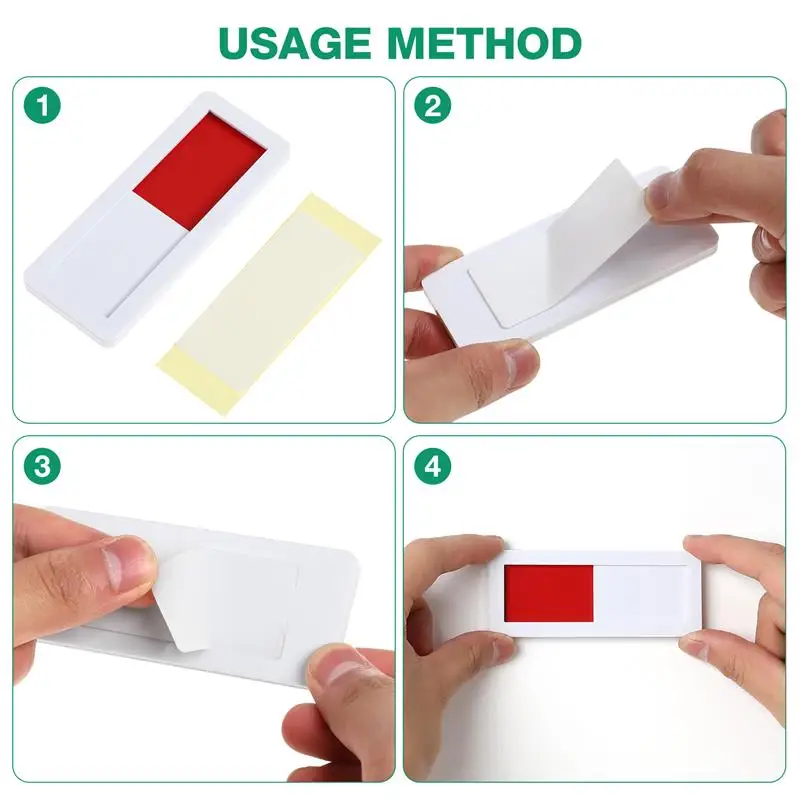 USAGE METHOD

1

2

3

4