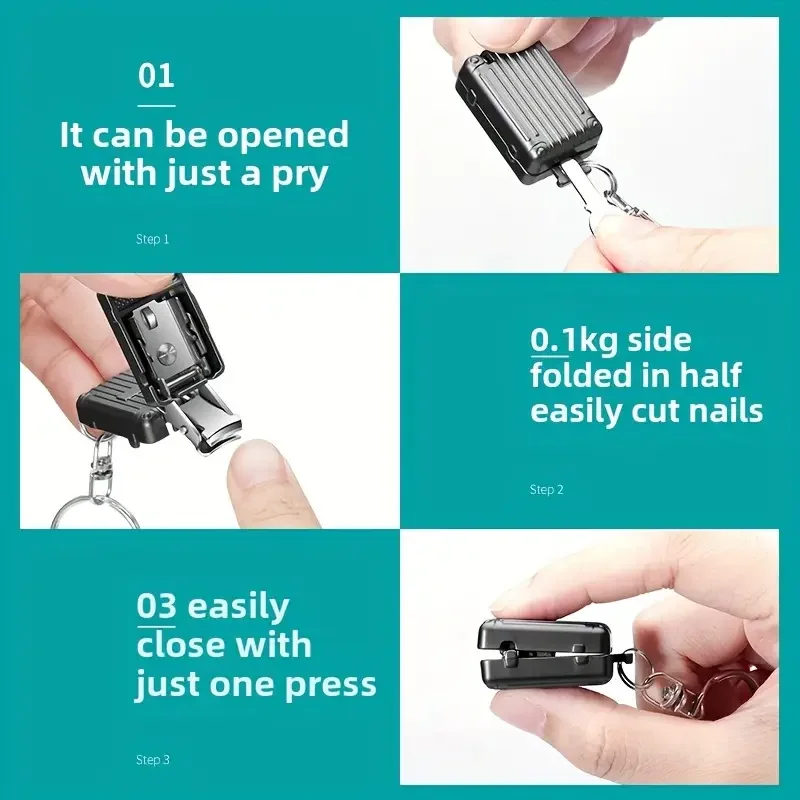 01

It can be opened with just a pry

Step 1

0.1kg side folded in half easily cut nails

Step 2

03 easily close with just one press

Step 3