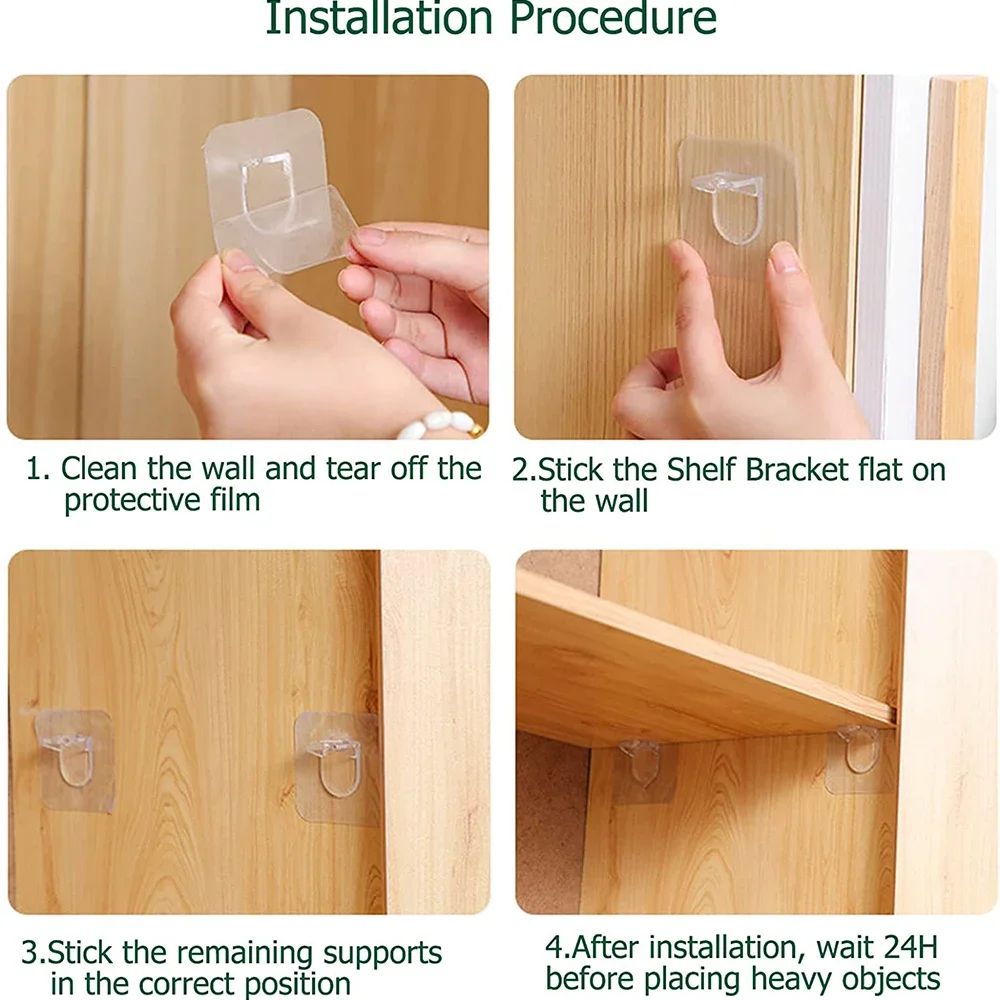 Installation Procedure

1. Clean the wall and tear off the protective film

2.Stick the Shelf Bracket flat on the wall

3.Stick the remaining supports in the correct position

4.After installation, wait 24H before placing heavy objects