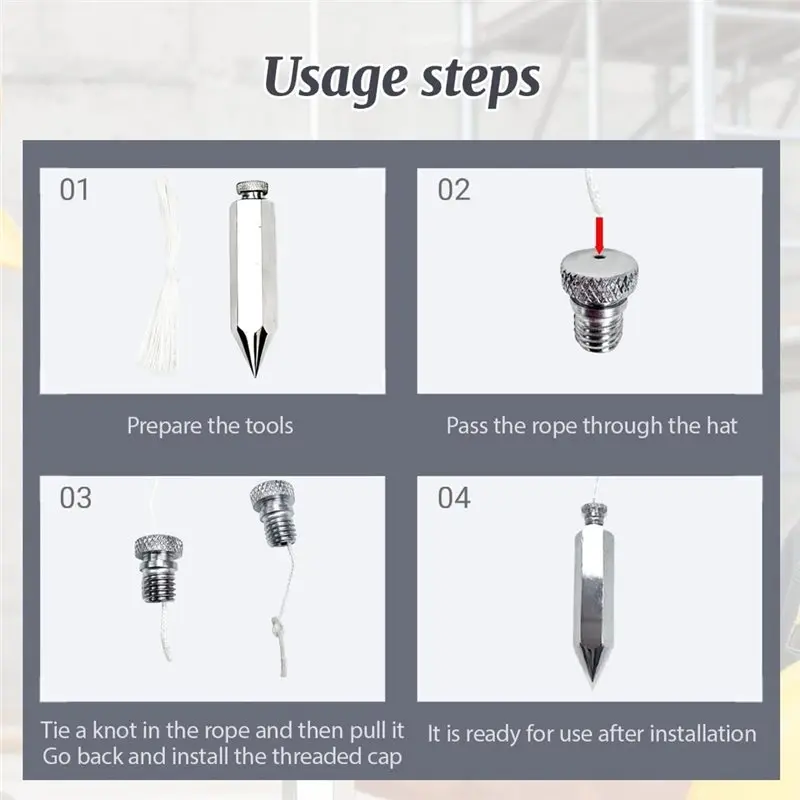 Usage steps

01

Prepare the tools

02

Pass the rope through the hat

03

Tie a knot in the rope and then pull it Go back and install the threaded cap

04

It is ready for use after installation