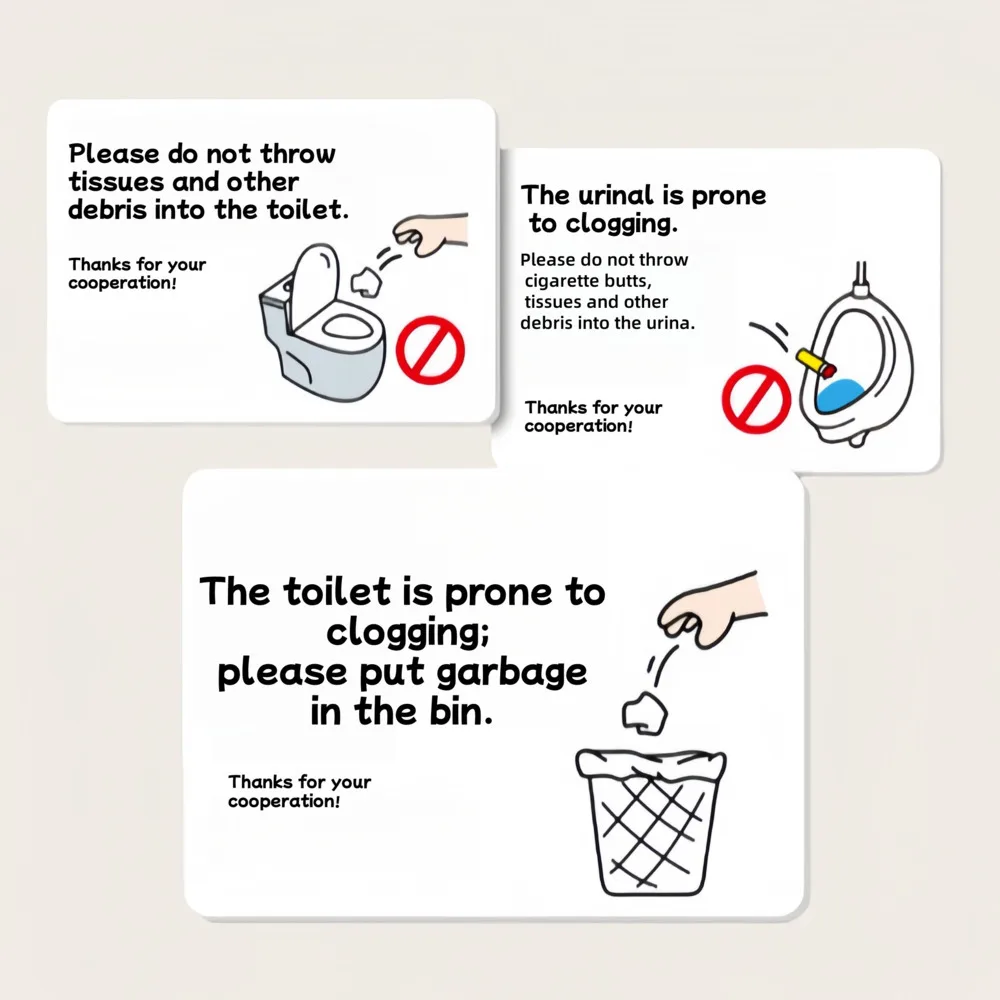 Please do not throw tissues and other debris into the toilet.

Thanks for your cooperation!

The urinal is prone to clogging.

Please do not throw cigarette butts, tissues and other debris into the urina.

Thanks for your cooperation!

The toilet is prone to clogging; please put garbage in the bin.

Thanks for your cooperation!