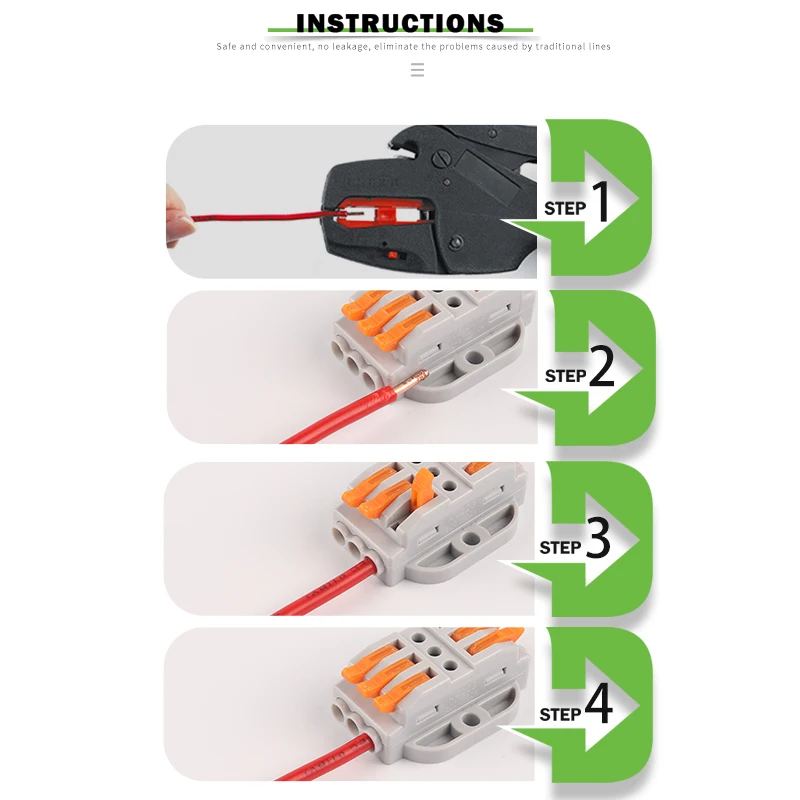 INSTRUCTIONS

Safe and convenient, no leakage, eliminate the problems caused by traditional lines

STEP 1

STEP 2

STEP 3

STEP 4