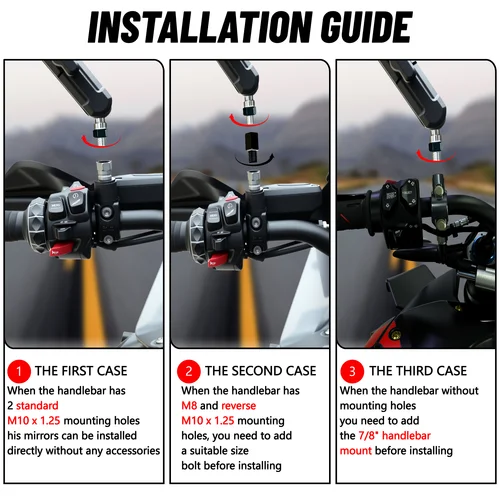 INSTALLATION GUIDE

1 THE FIRST CASE
When the handlebar has 2 standard M10 x 1.25 mounting holes his mirrors can be installed directly without any accessories

2 THE SECOND CASE
When the handlebar has M8 and reverse M10 x 1.25 mounting holes, you need to add a suitable size bolt before installing

3 THE THIRD CASE
When the handlebar without mounting holes you need to add the 7/8" handlebar mount before installing