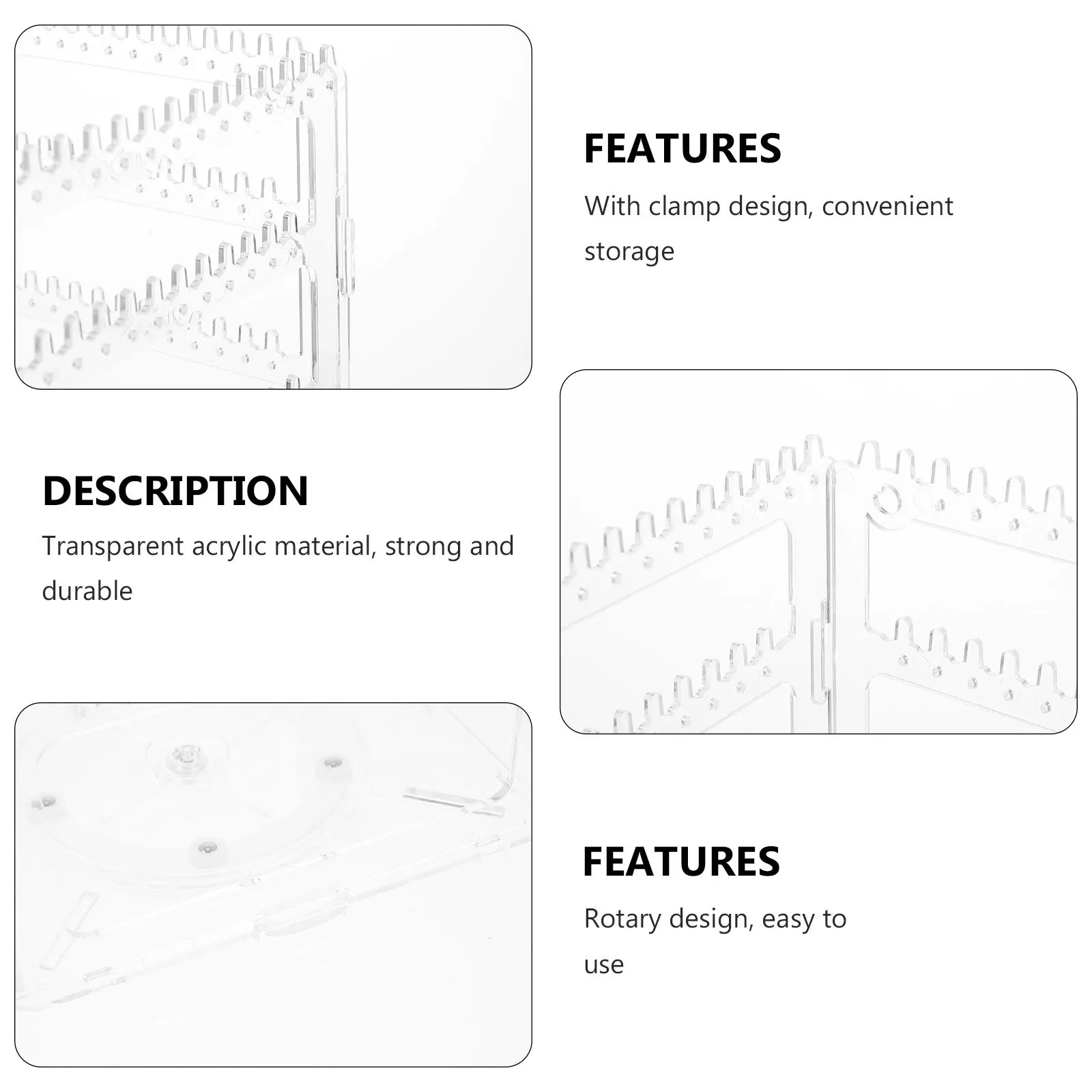 FEATURES

With clamp design, convenient storage

DESCRIPTION

Transparent acrylic material, strong and durable

FEATURES

Rotary design, easy to use