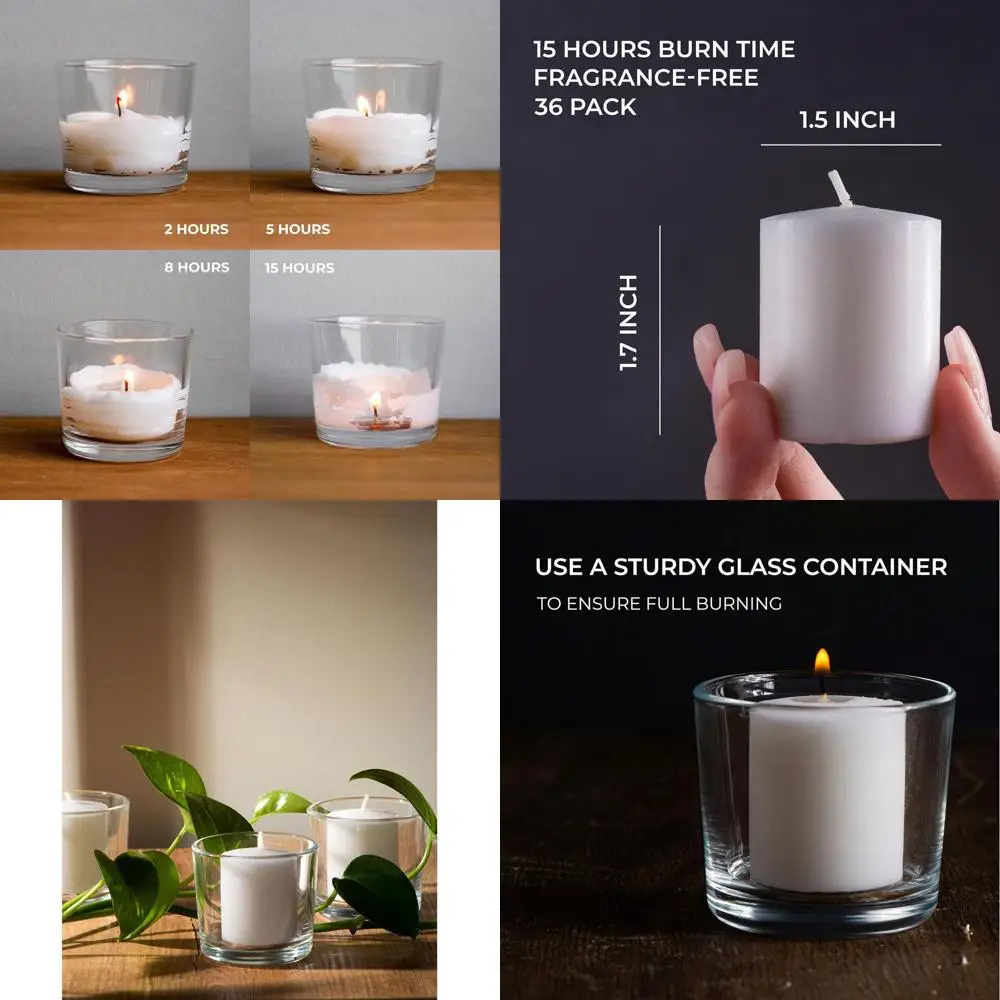 2 HOURS
5 HOURS
8 HOURS
15 HOURS

15 HOURS BURN TIME
FRAGRANCE-FREE
36 PACK

1.5 INCH

1.7 INCH

USE A STURDY GLASS CONTAINER
TO ENSURE FULL BURNING