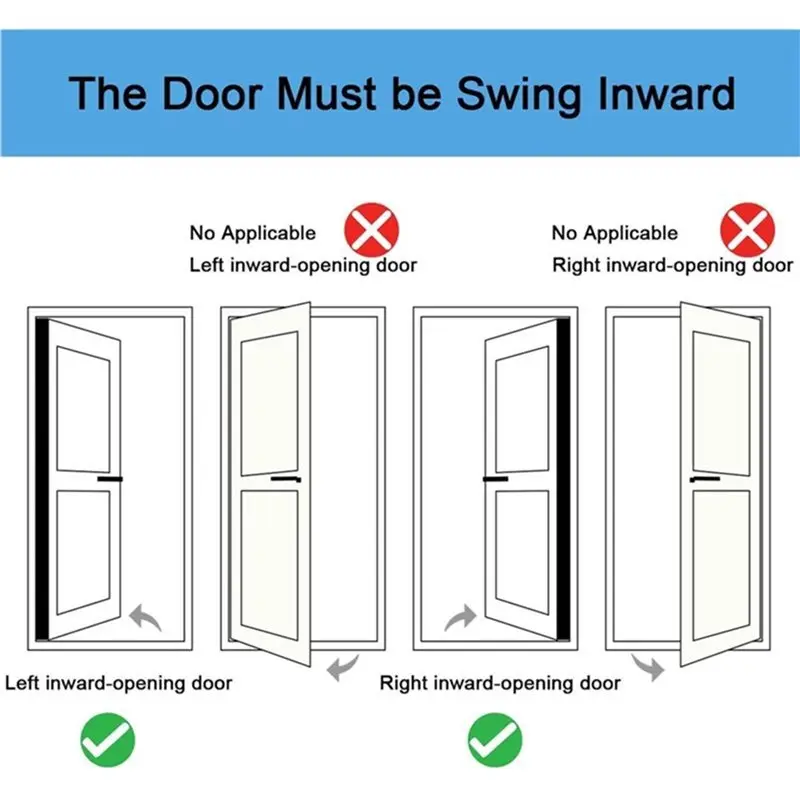 The Door Must be Swing Inward

No Applicable
Left inward-opening door

No Applicable
Right inward-opening door

Left inward-opening door

Right inward-opening door