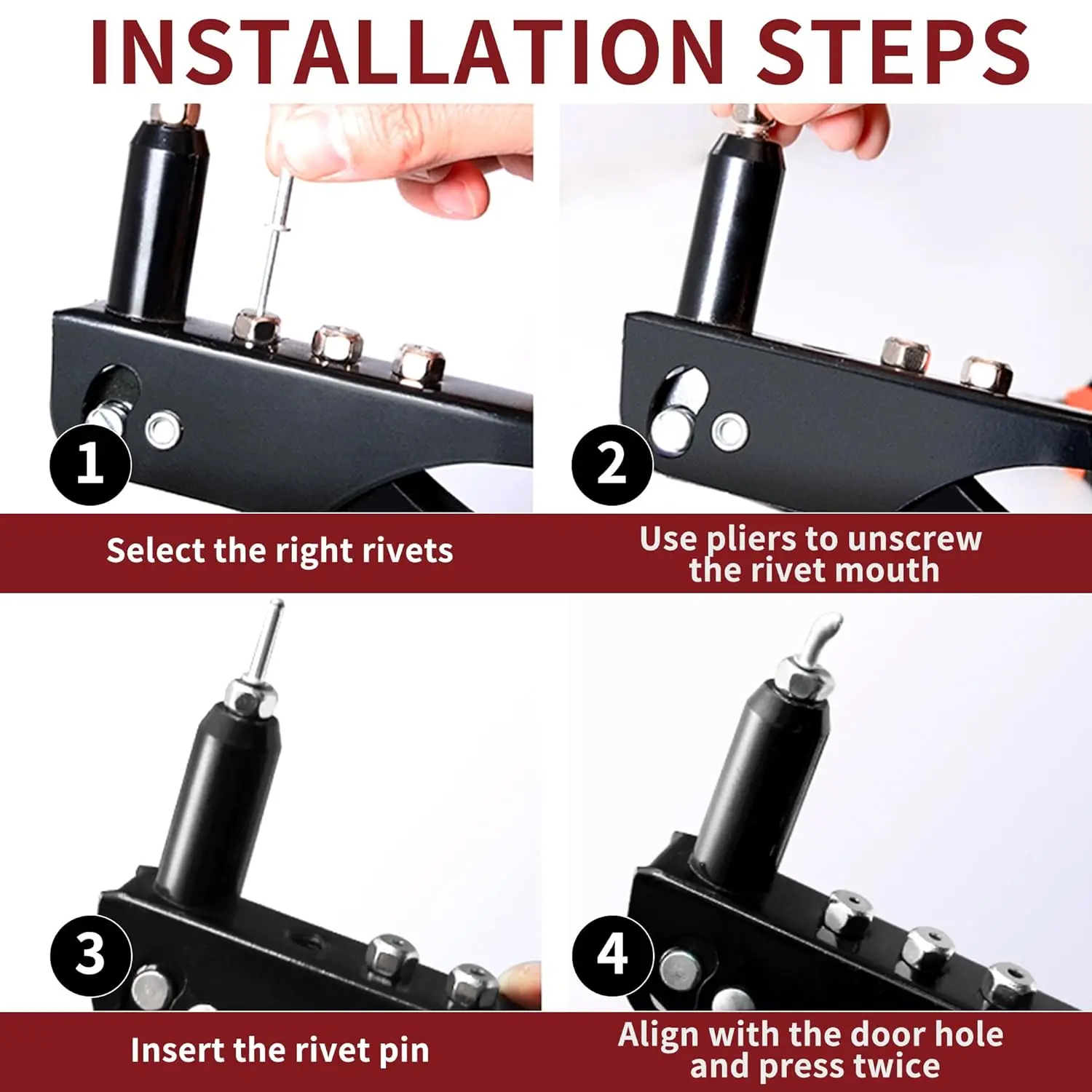 INSTALLATION STEPS

1

Select the right rivets

2

Use pliers to unscrew the rivet mouth

3

Insert the rivet pin

4

Align with the door hole and press twice